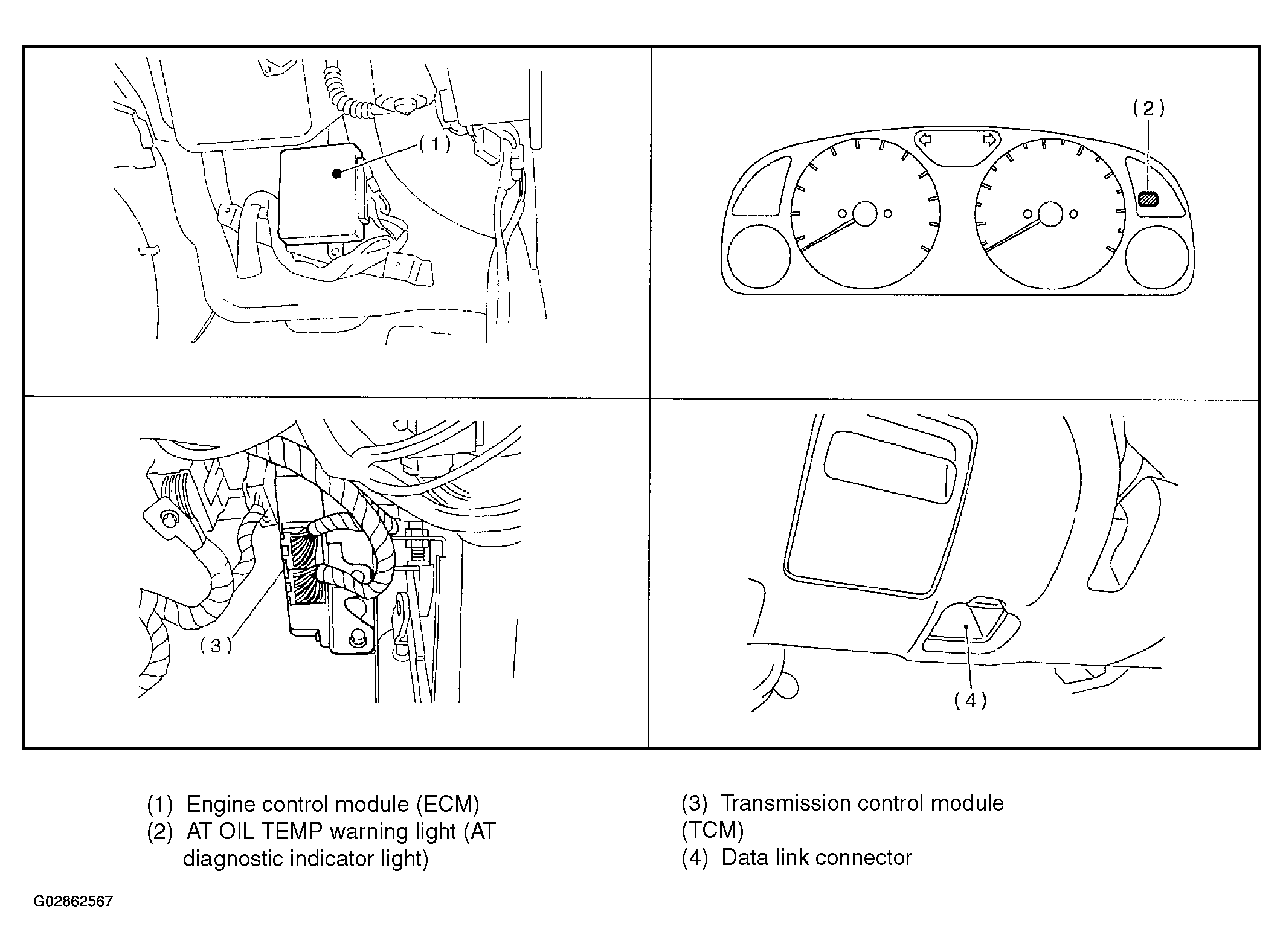 (1)

(2)

(3)

(4)

(1) Engine control module (ECM)
(2) AT OIL TEMP warning light (AT diagnostic indicator light)

(3) Transmission control module (TCM)
(4) Data link connector

G02862567