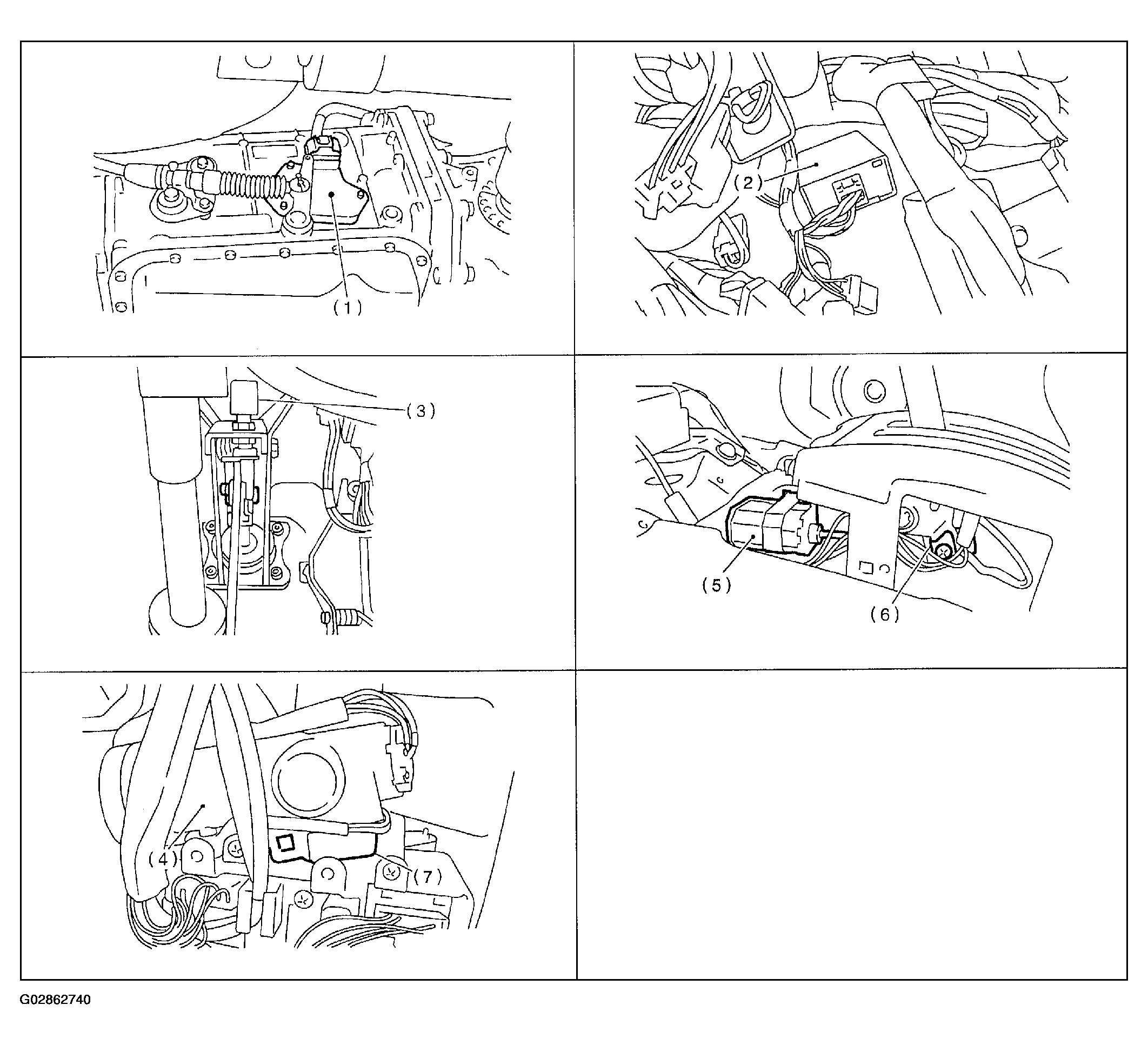 (1)

(2)

(3)

(5)

(6)

(4)

(7)

G02862740