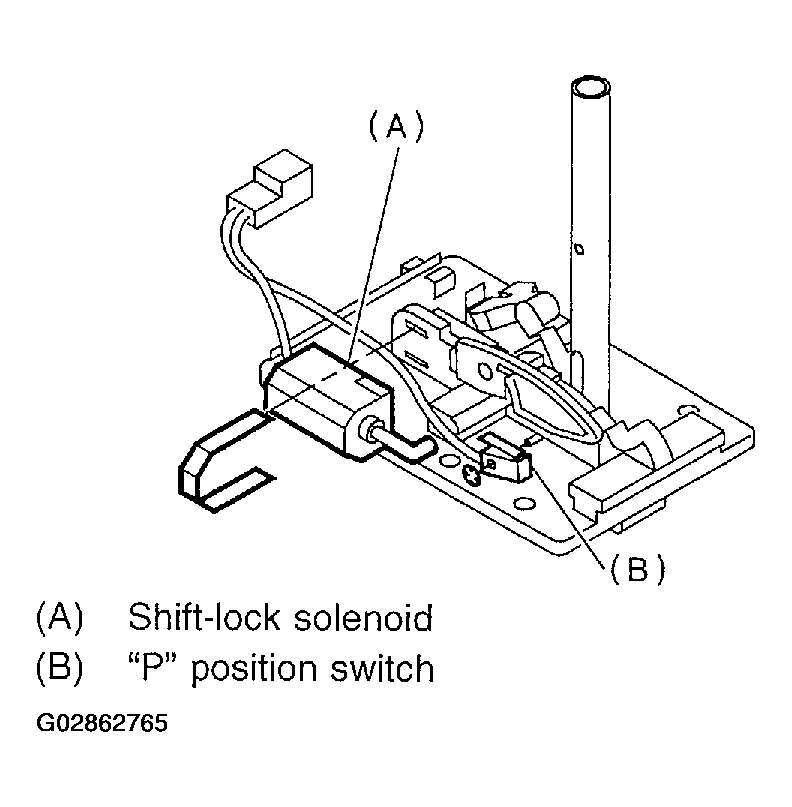 (A)

(B)

(A) Shift-lock solenoid
(B) “P” position switch

G02862765