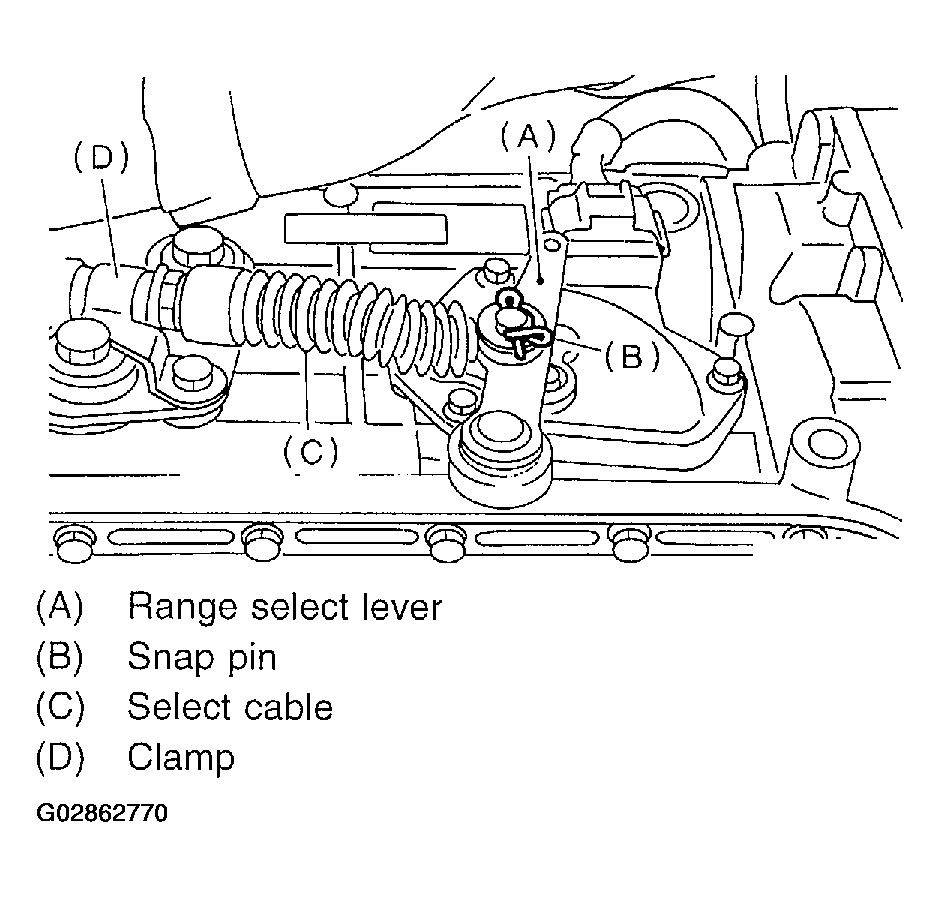 (D)
(A)
(B)
(C)

(A) Range select lever
(B) Snap pin
(C) Select cable
(D) Clamp

G02862770