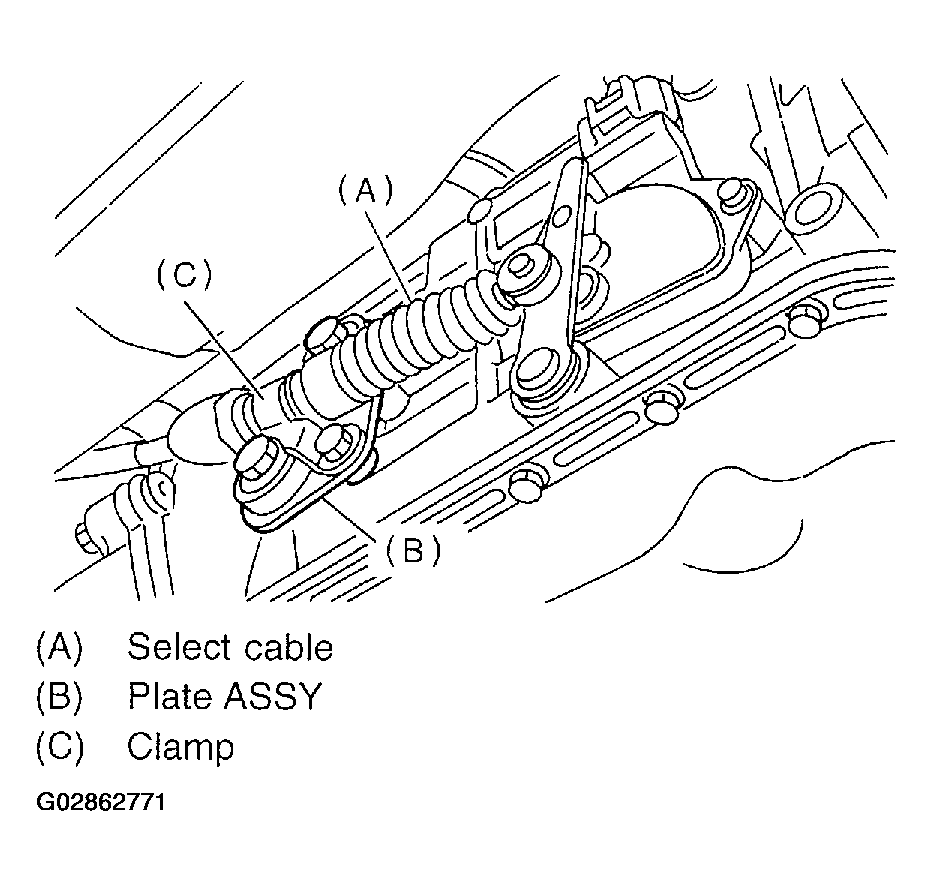 (A)
(C)
(B)

(A) Select cable
(B) Plate ASSY
(C) Clamp

G02862771