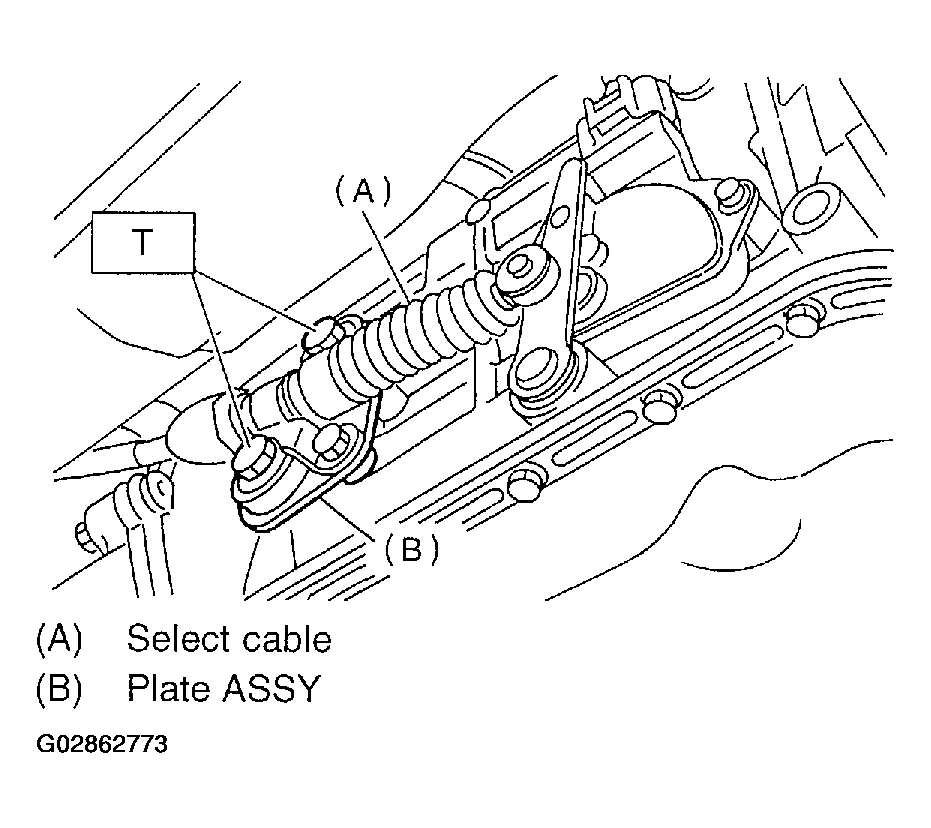 (A)

T

(B)

(A) Select cable
(B) Plate ASSY

G02862773