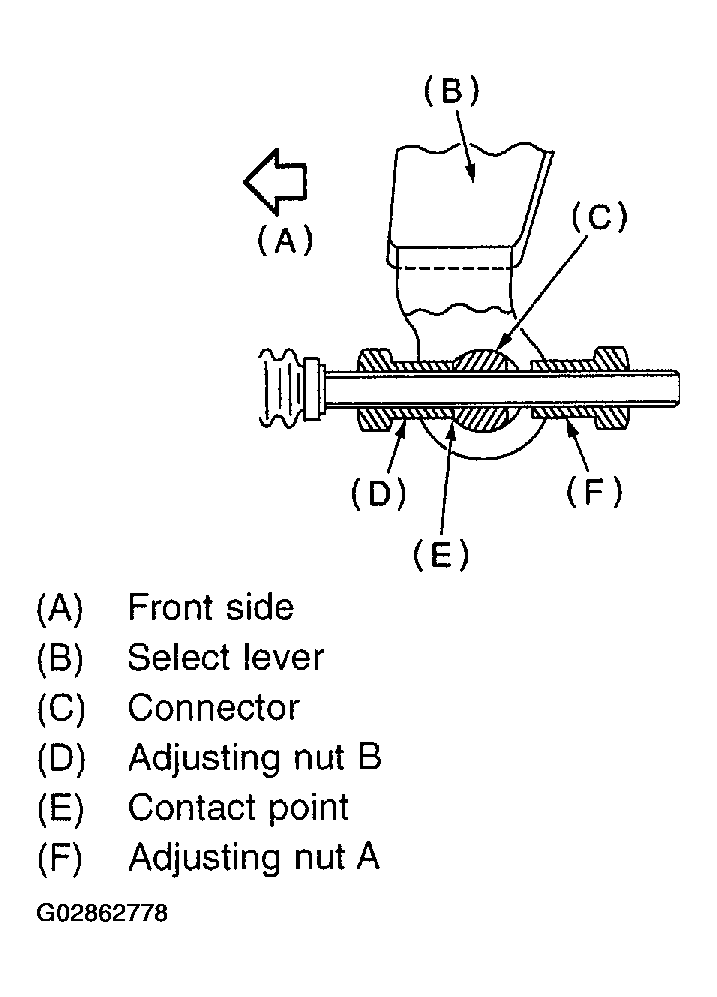 (B)

(A)

(C)

(D)

(F)

(E)

(A) Front side
(B) Select lever
(C) Connector
(D) Adjusting nut B
(E) Contact point
(F) Adjusting nut A

G02862778