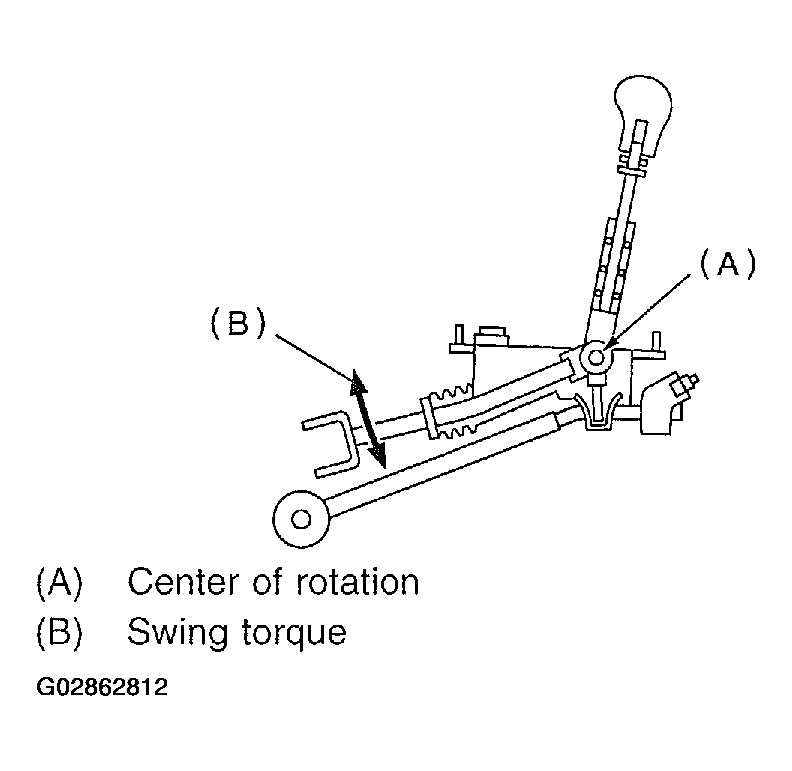 (A)

(B)

(A) Center of rotation
(B) Swing torque

G02862812