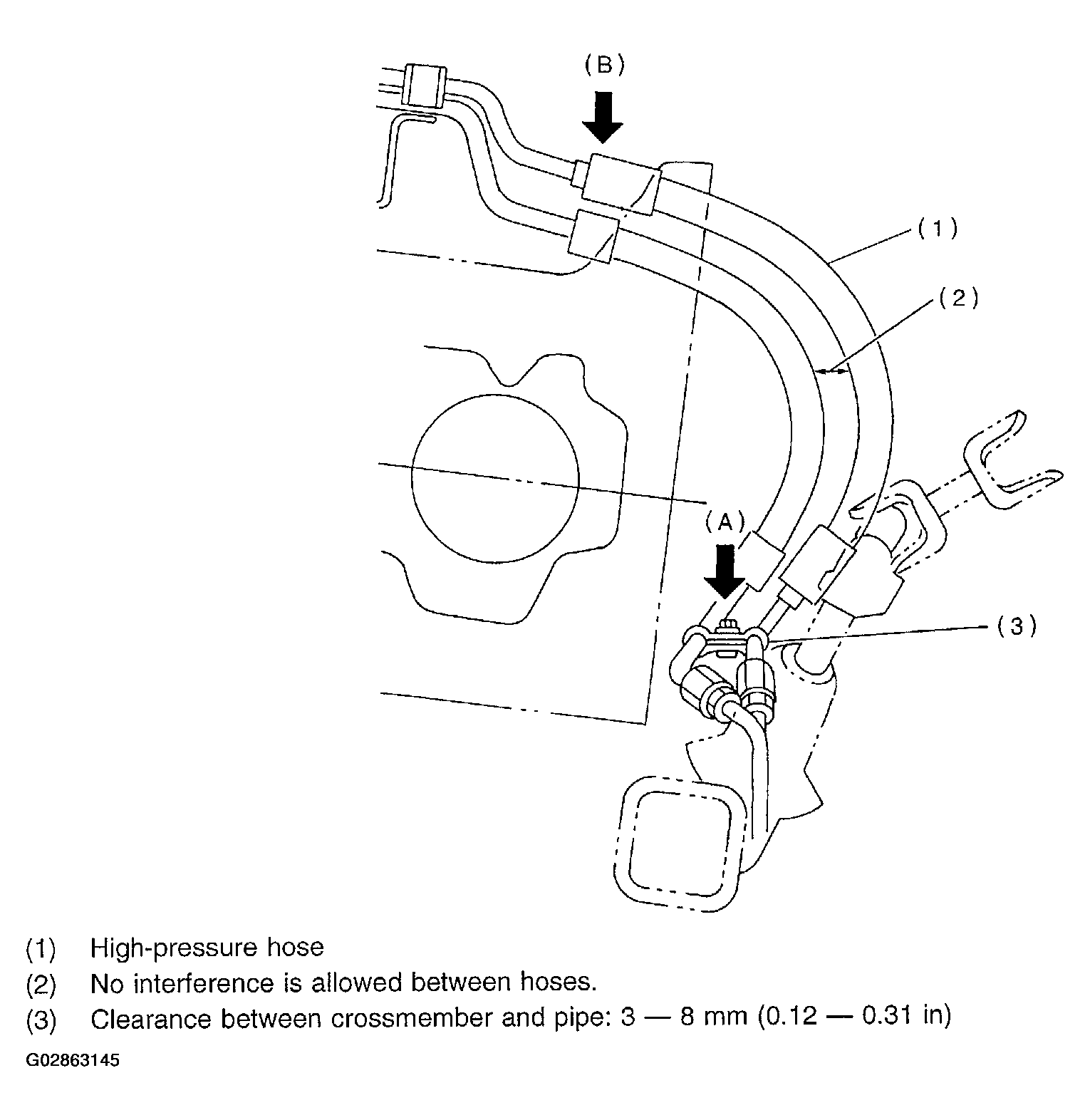 (B)

(1)

(2)

(A)

(3)

(1) High-pressure hose
(2) No interference is allowed between hoses.
(3) Clearance between crossmember and pipe: 3 — 8 mm (0.12 — 0.31 in)

G02863145