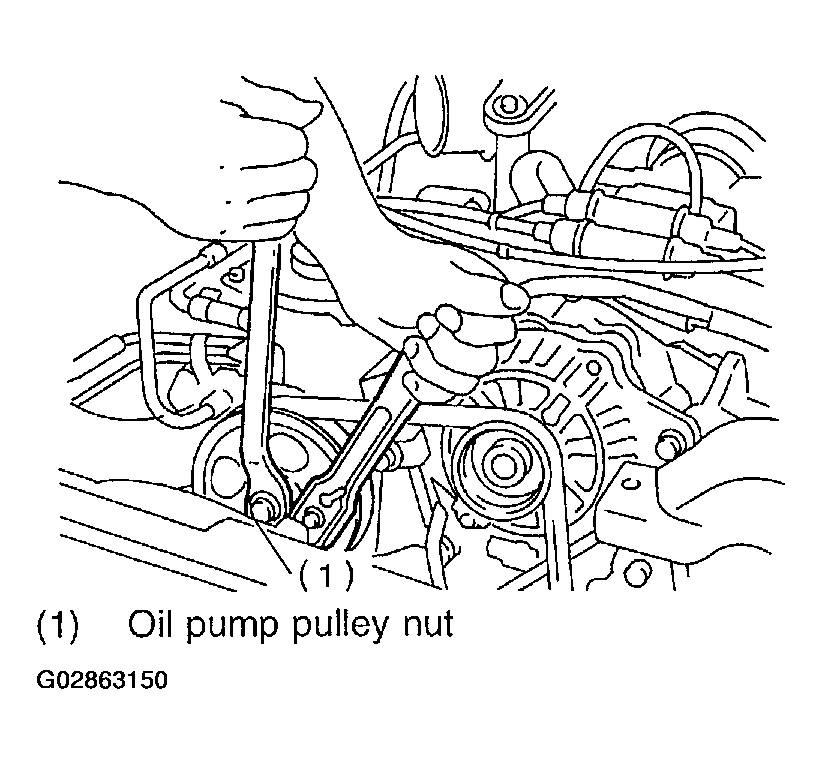 (1)

(1) Oil pump pulley nut

G02863150