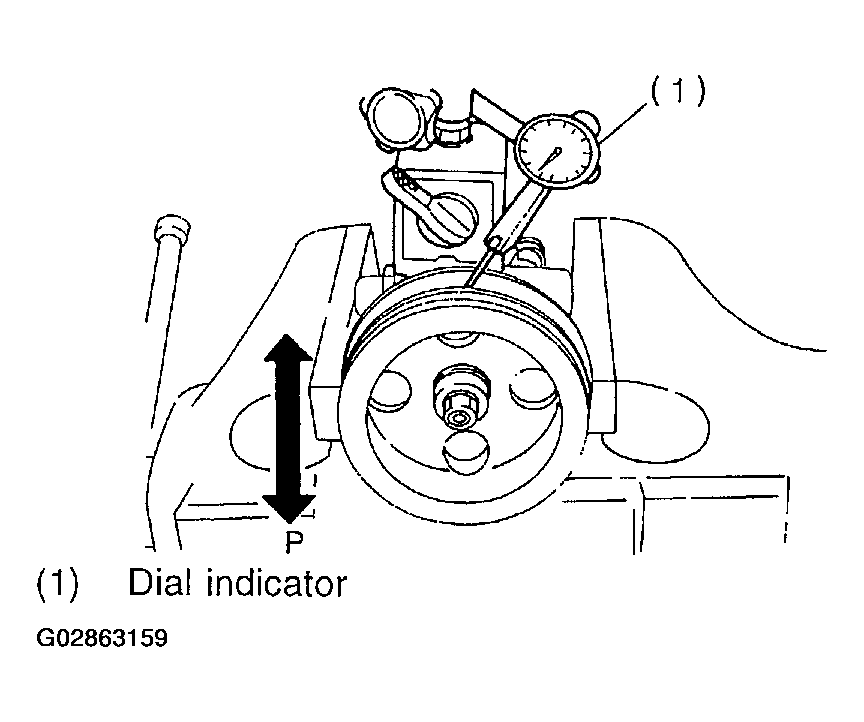 (1)

P

(1) Dial indicator

G02863159