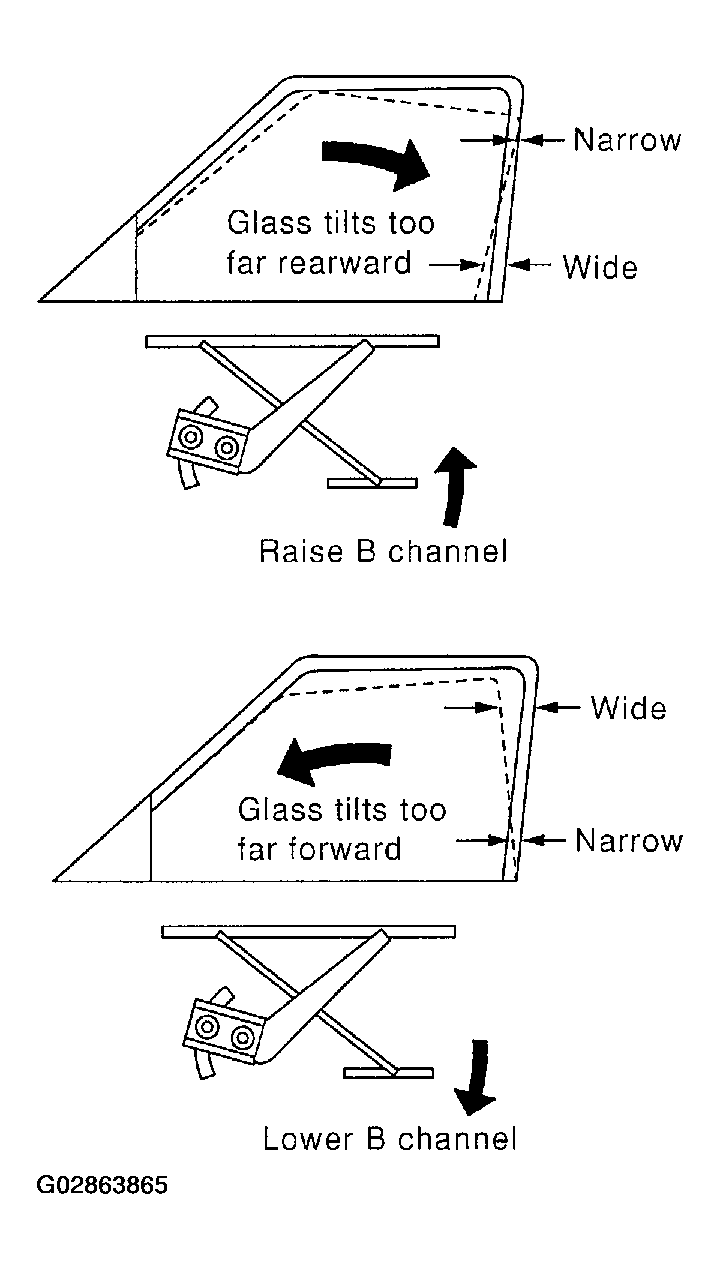 Narrow

Glass tilts too far rearward

Wide

Raise B channel

Wide

Glass tilts too far forward

Narrow

Lower B channel

G02863865