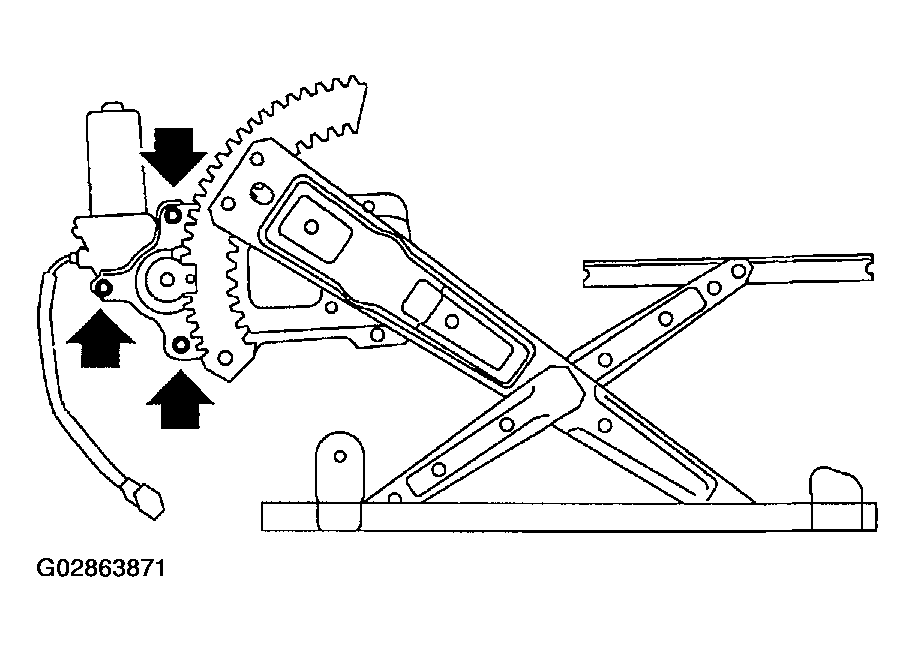 G02863871