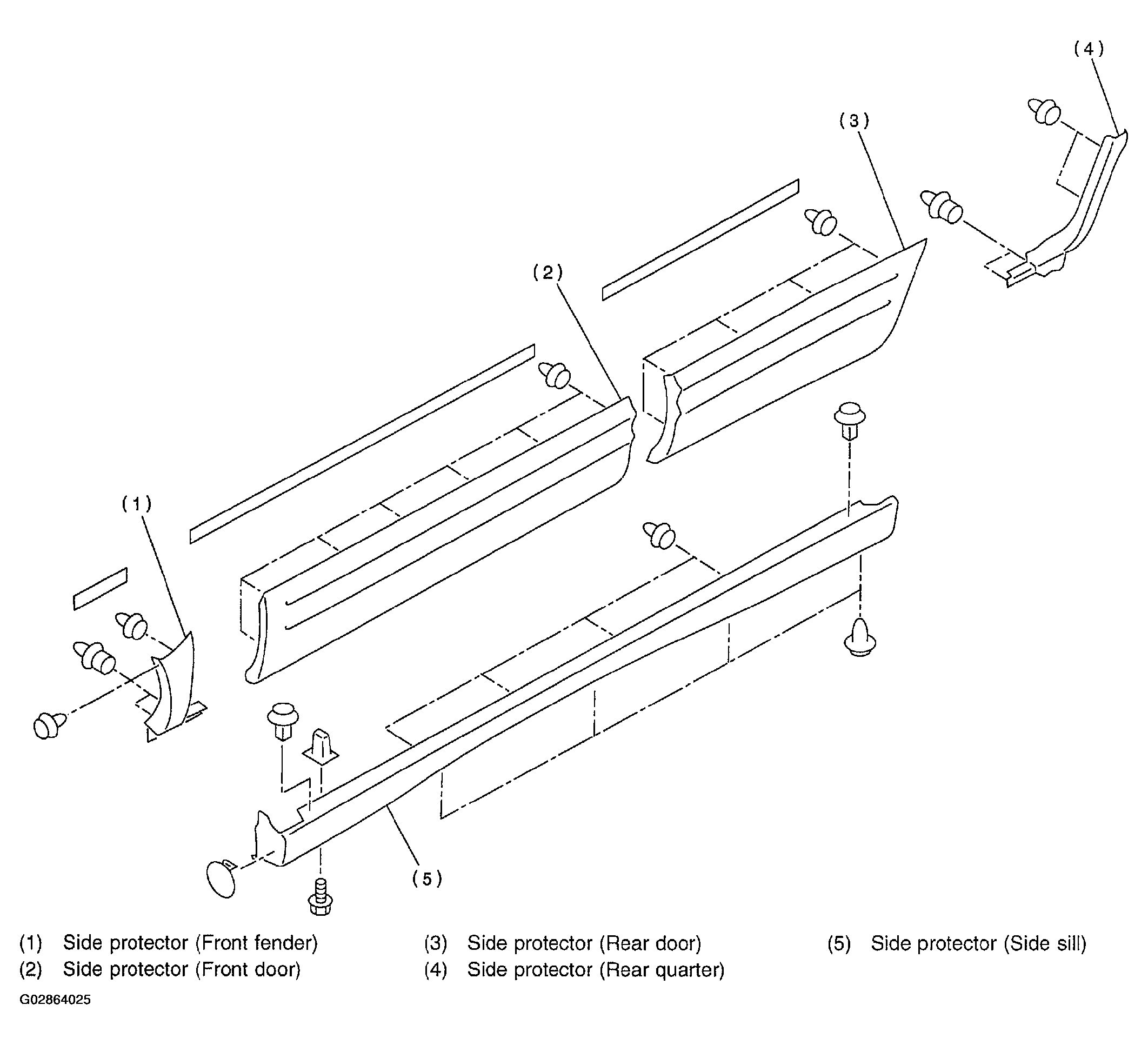 (4)

(3)

(2)

(1)

(5)

(1) Side protector (Front fender)
(2) Side protector (Front door)

(3) Side protector (Rear door)
(4) Side protector (Rear quarter)

(5) Side protector (Side sill)

G02864025