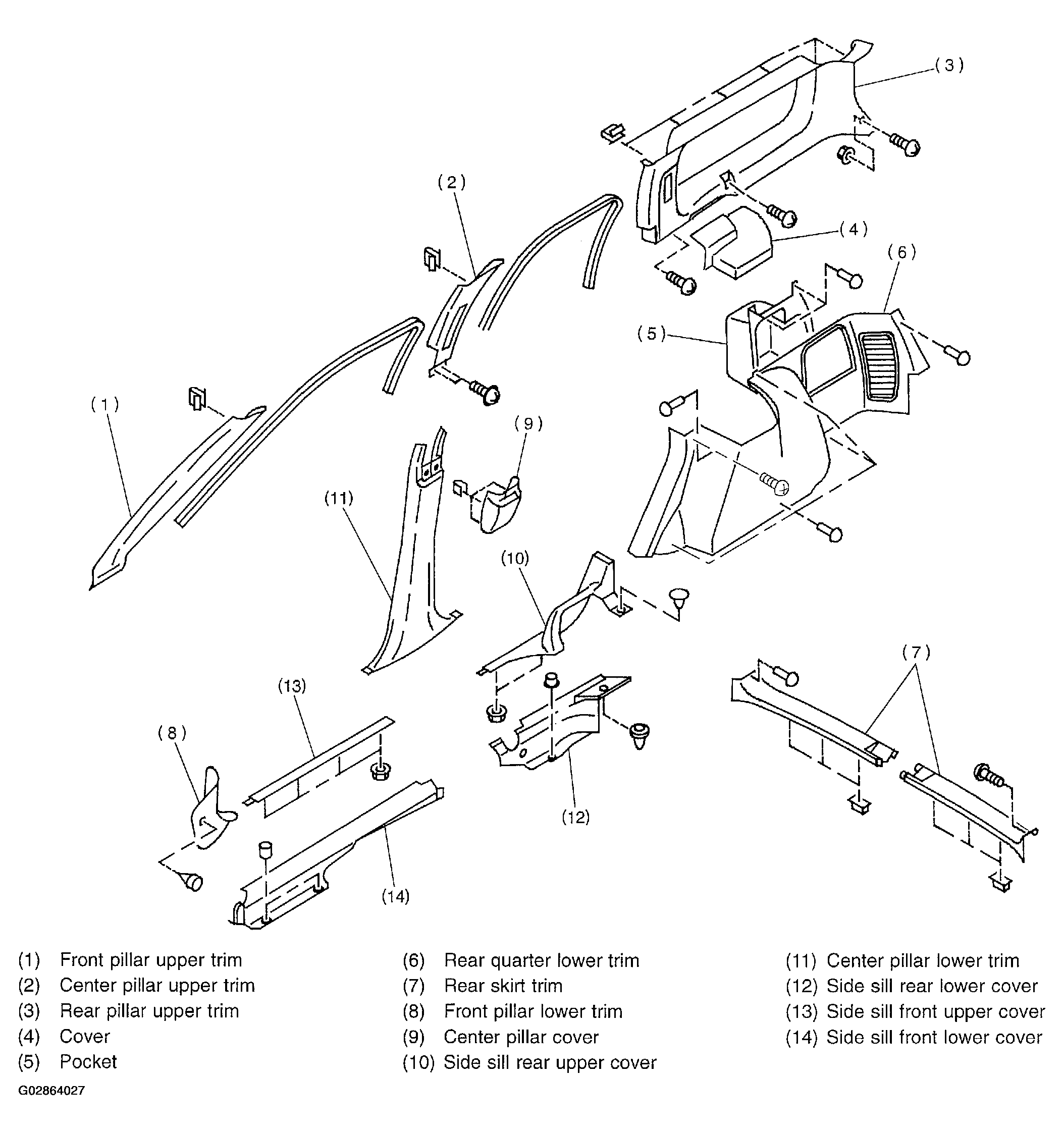 (3)

(2)

(4)

(6)

(5)

(1)

(9)

(11)

(10)

(7)

(13)

(8)

(12)

(14)

(1) Front pillar upper trim
(2) Center pillar upper trim
(3) Rear pillar upper trim
(4) Cover
(5) Pocket

(6) Rear quarter lower trim
(7) Rear skirt trim
(8) Front pillar lower trim
(9) Center pillar cover
(10) Side sill rear upper cover

(11) Center pillar lower trim
(12) Side sill rear lower cover
(13) Side sill front upper cover
(14) Side sill front lower cover

G02864027