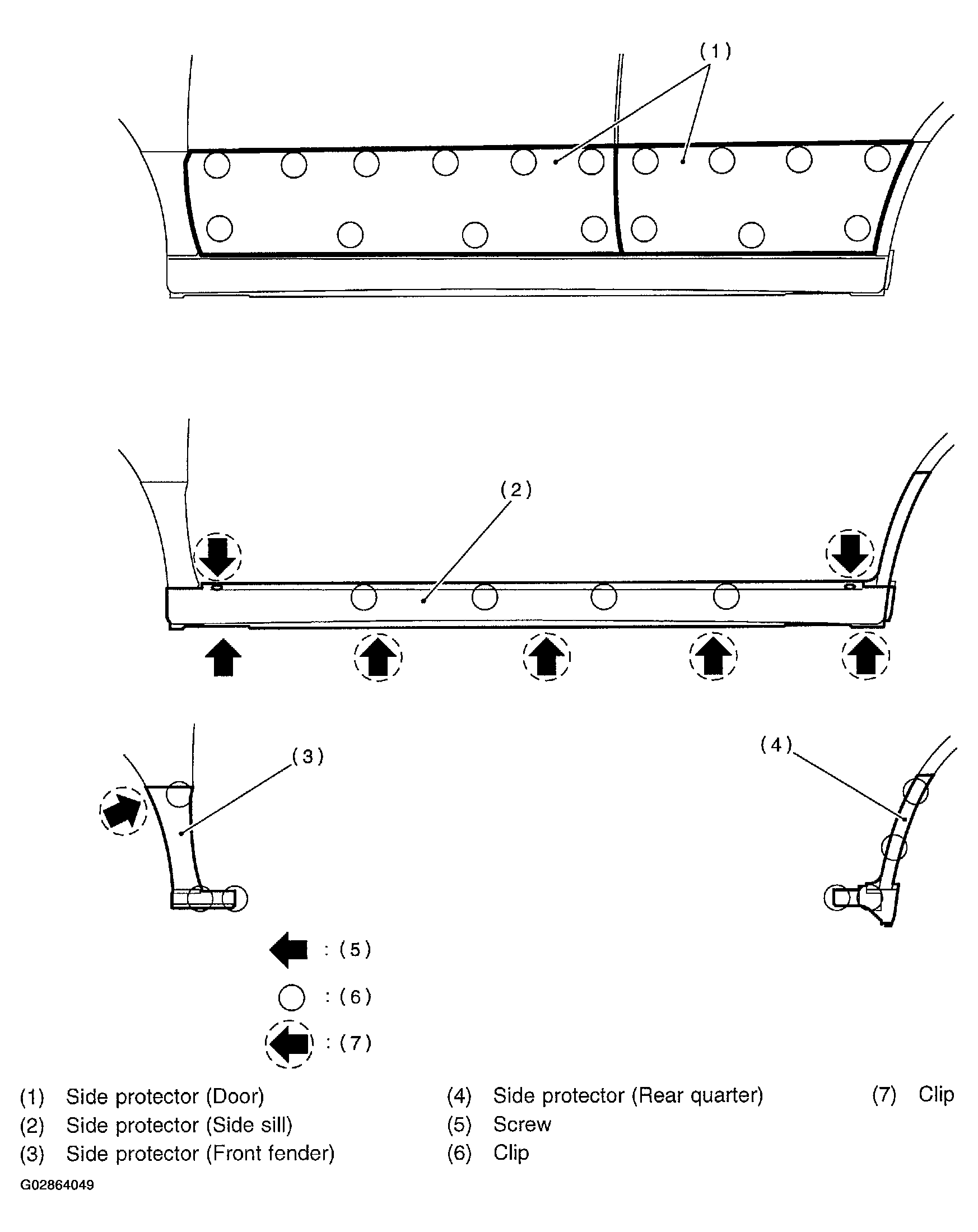 (1)

(2)

(3)

(4)

: (5)

: (6)

: (7)

(1) Side protector (Door)
(2) Side protector (Side sill)
(3) Side protector (Front fender)

(4) Side protector (Rear quarter)
(5) Screw
(6) Clip

(7) Clip

G02864049