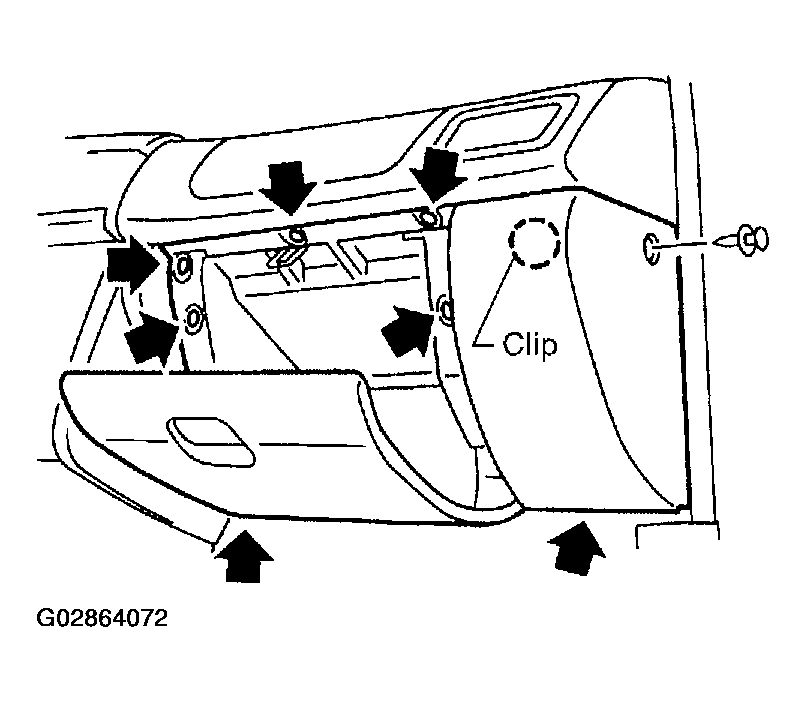 Clip

G02864072