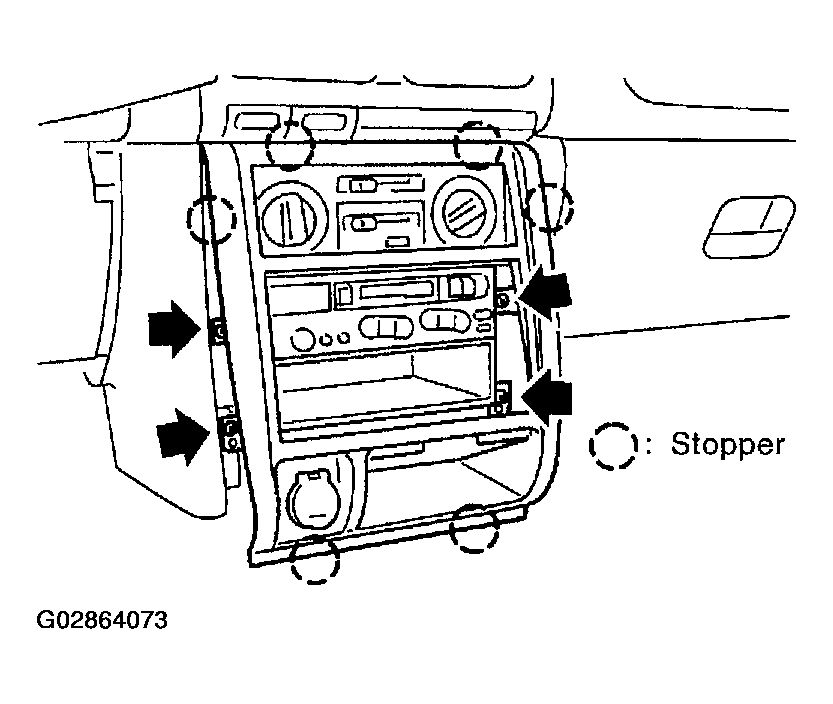 : Stopper

G02864073