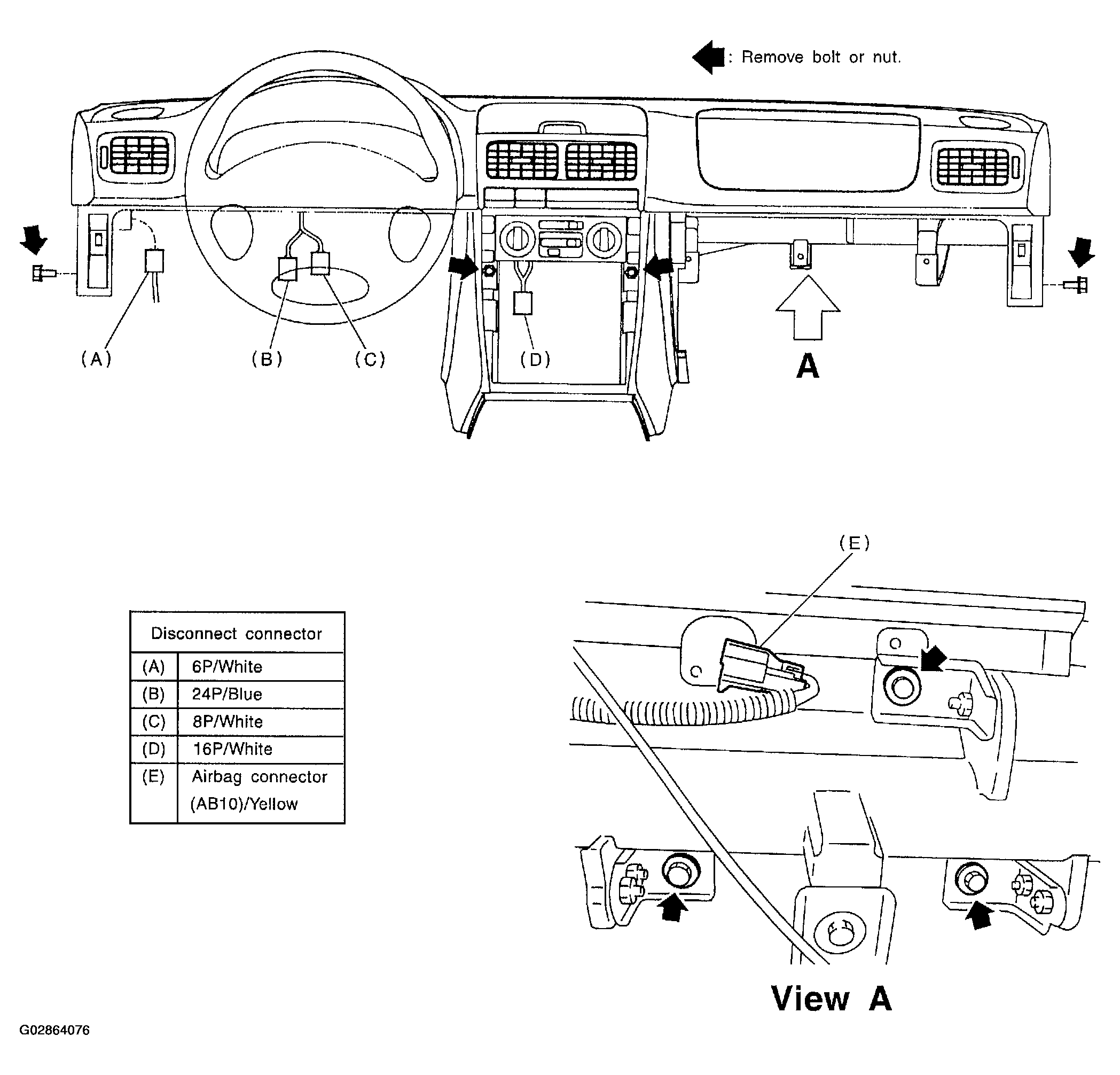 : Remove bolt or nut.

(A)
(B)
(C)
(D)
A

(E)

| Disconnect connector | |
|---|---|
| (A) | 6P/White |
| (B) | 24P/Blue |
| (C) | 8P/White |
| (D) | 16P/White |
| (E) | Airbag connector (AB10)/Yellow |

View A

G02864076