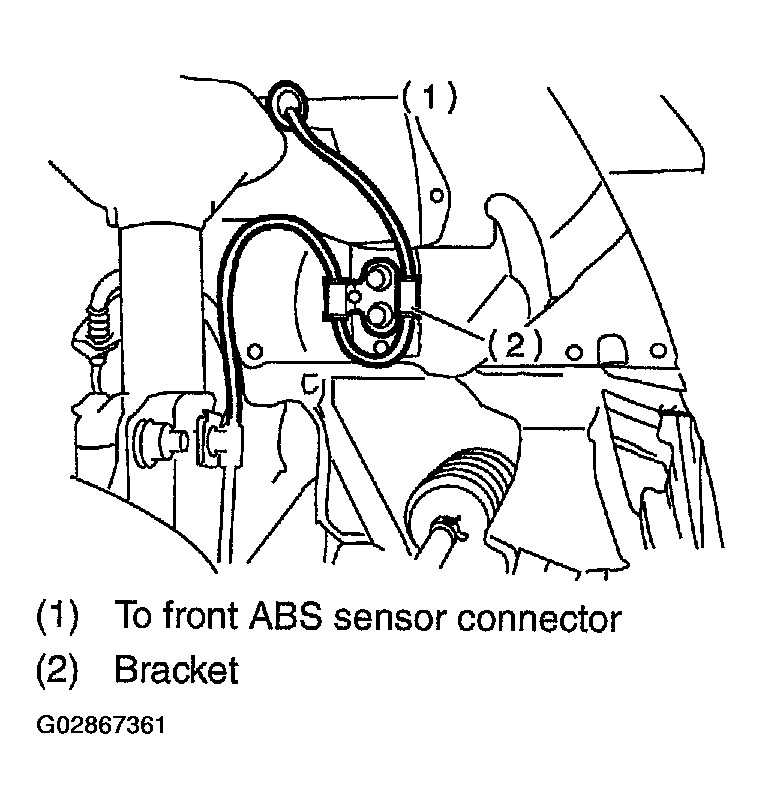 (1)

(2)

(1) To front ABS sensor connector
(2) Bracket

G02867361