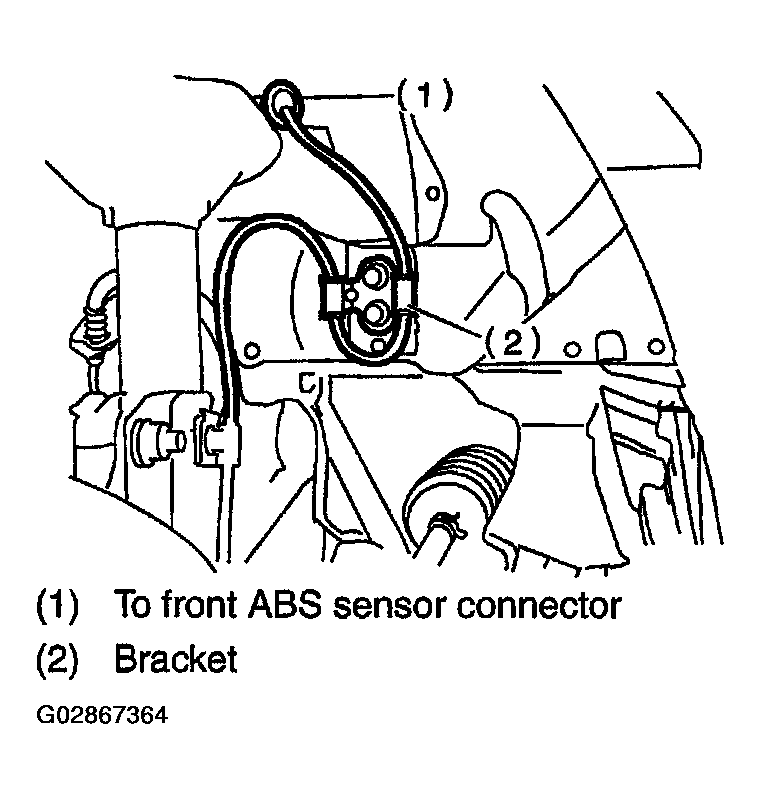 (1)

(2)

(1) To front ABS sensor connector

(2) Bracket

G02867364