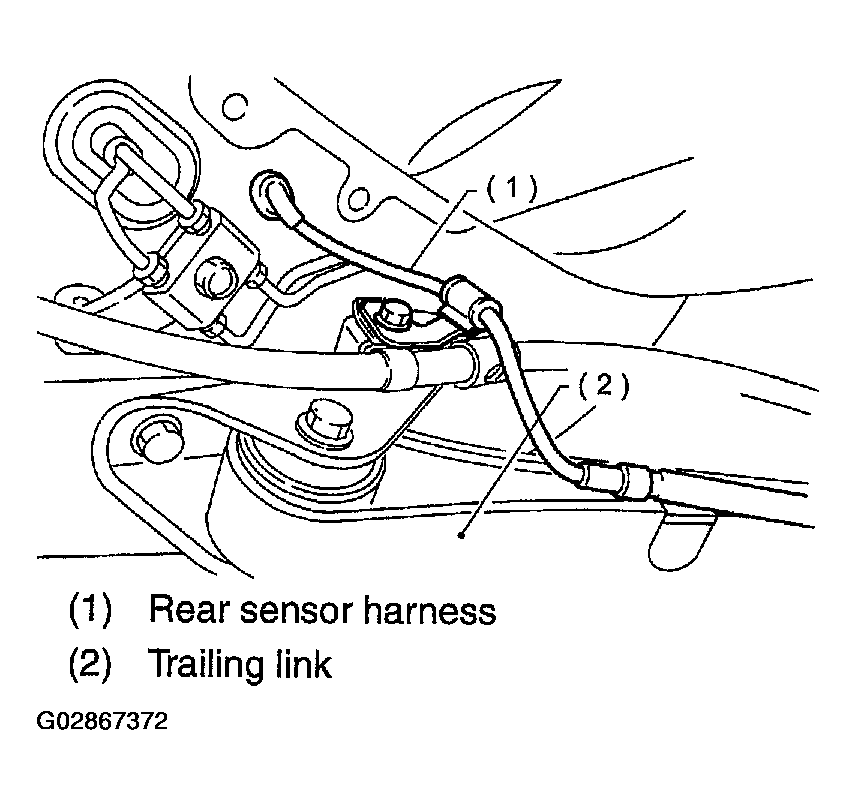 (1)

(2)

(1) Rear sensor harness

(2) Trailing link

G02867372