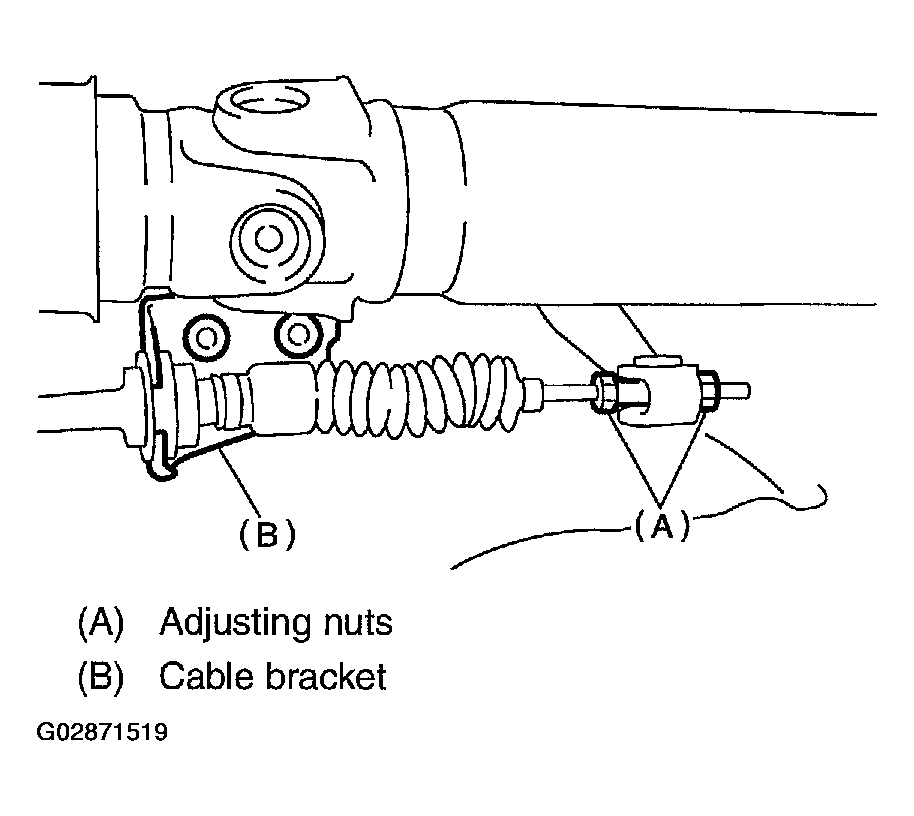 (B)

(A)

(A) Adjusting nuts

(B) Cable bracket

G02871519