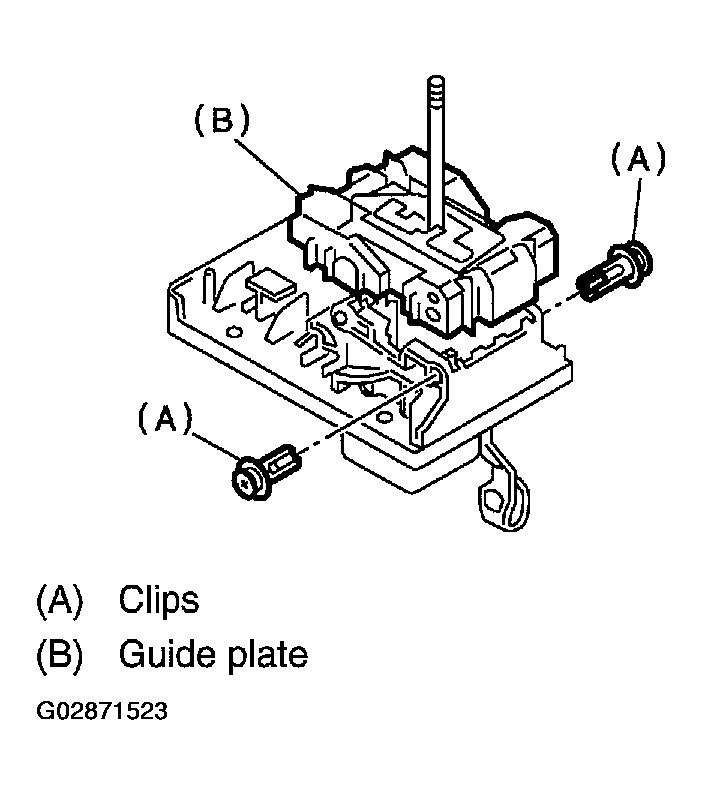 (B)

(A)

(A)

(A) Clips
(B) Guide plate

G02871523