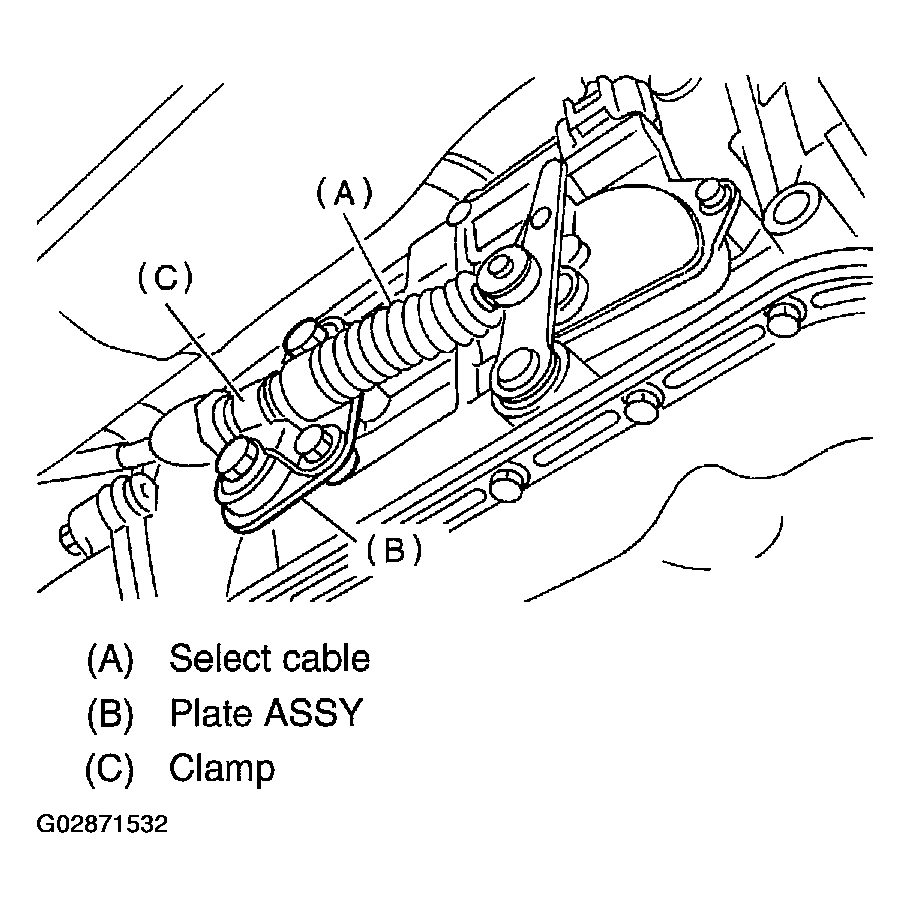 (A)
(C)
(B)

(A) Select cable
(B) Plate ASSY
(C) Clamp

G02871532