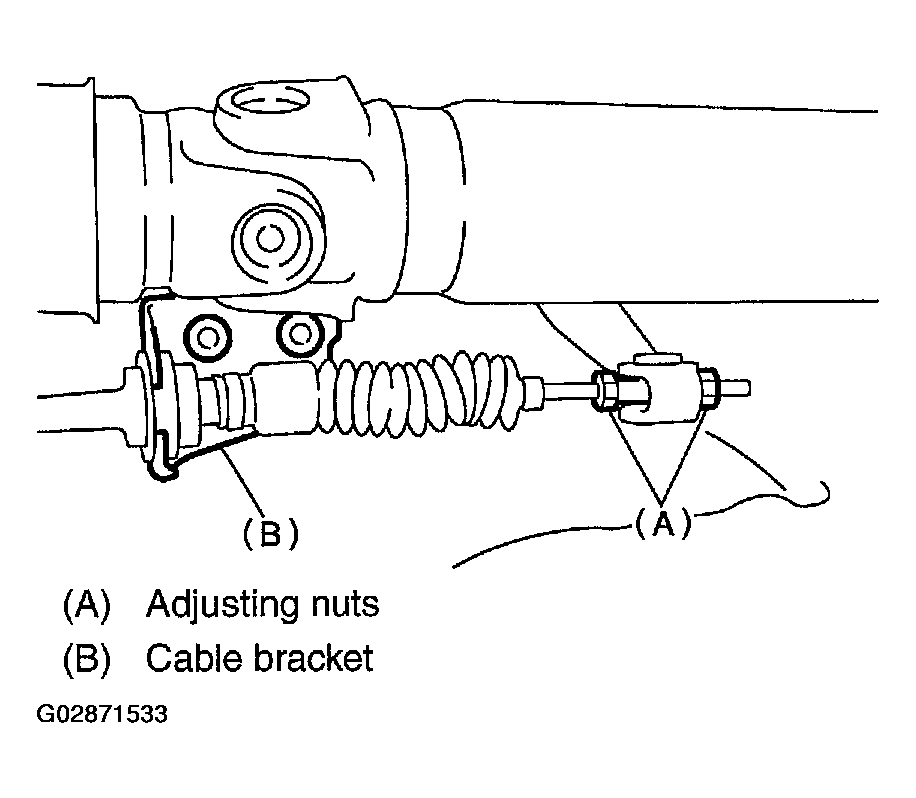 (B)

(A)

(A) Adjusting nuts
(B) Cable bracket

G02871533