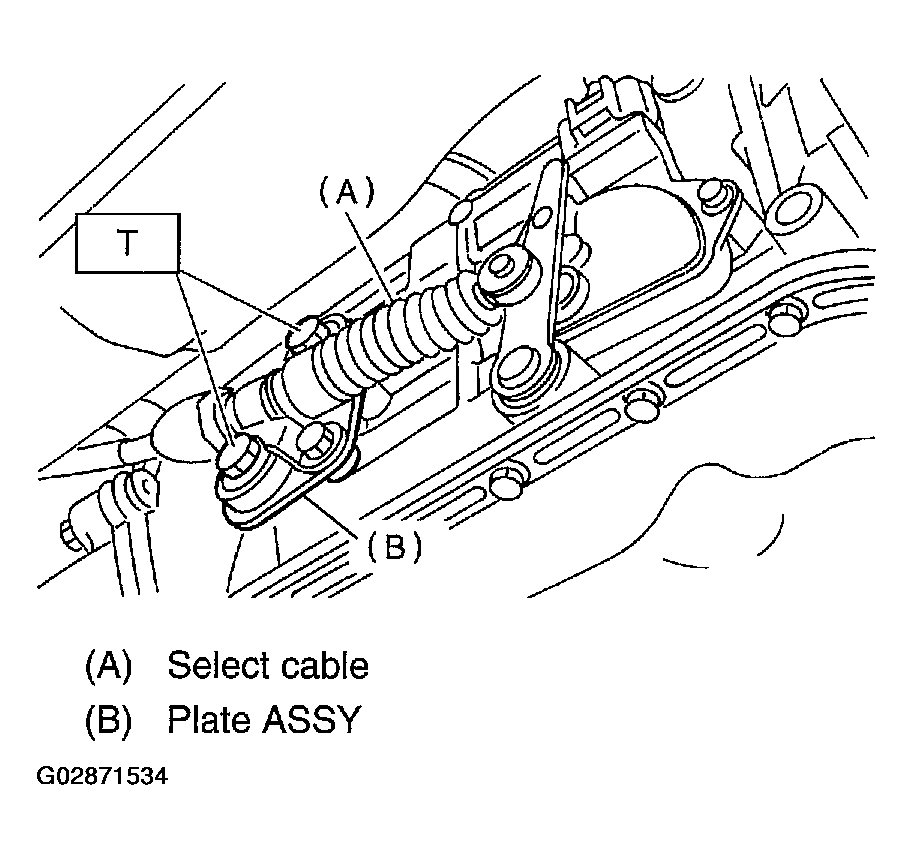 (A)

T

(B)

(A) Select cable
(B) Plate ASSY

G02871534