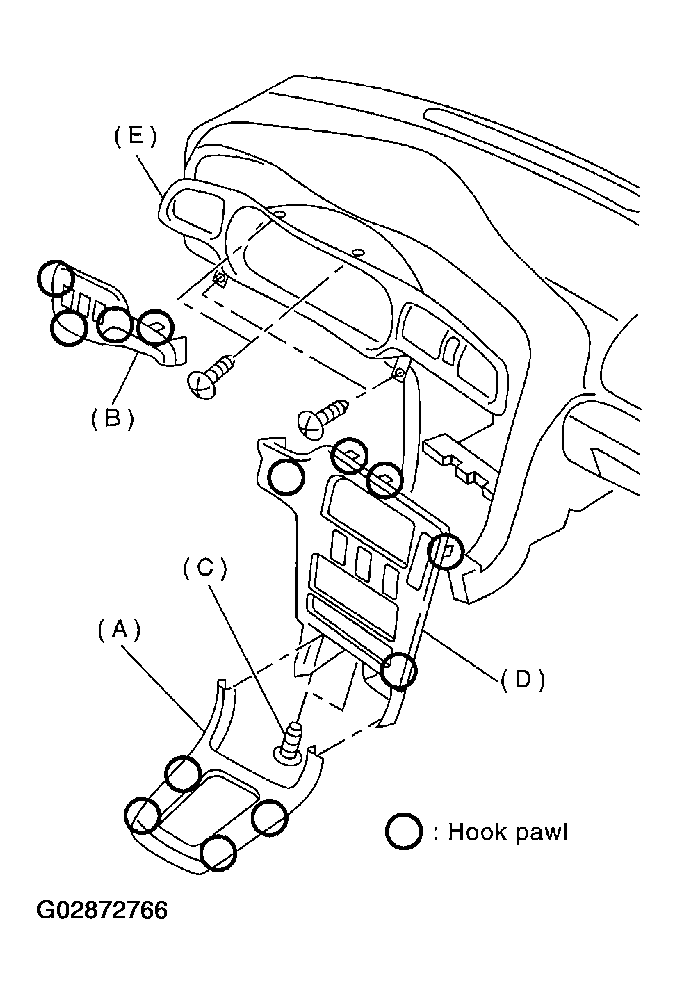 (E)

(B)

(C)

(A)

(D)

: Hook pawl

G02872766