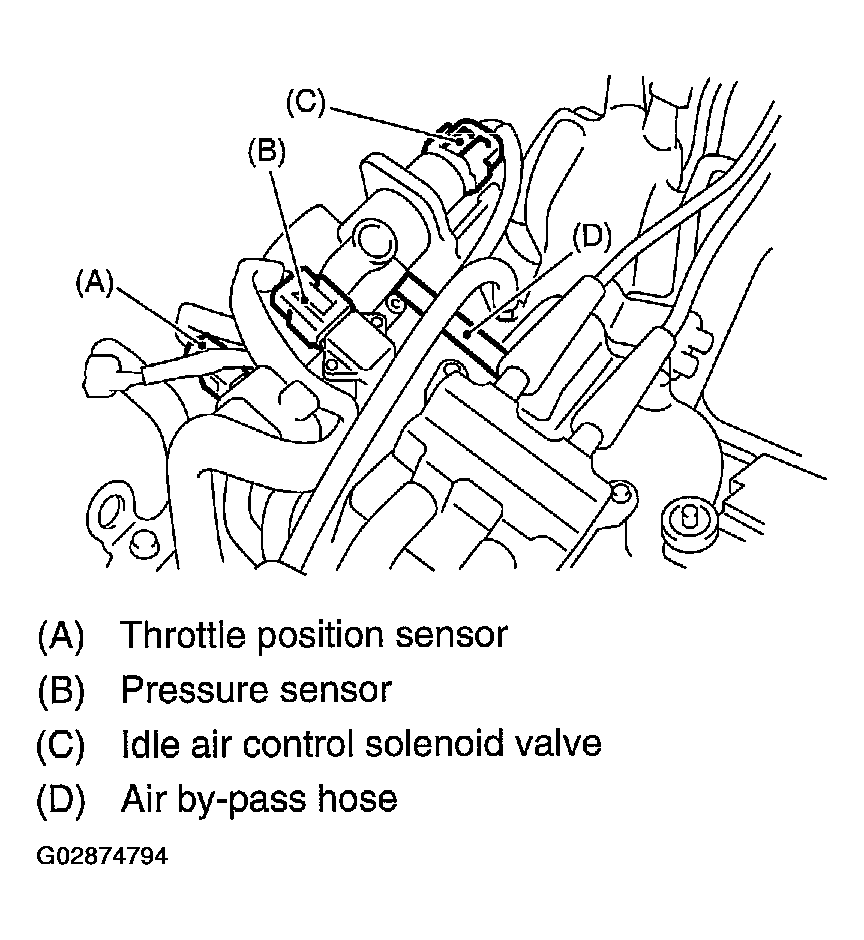 (C)

(B)

(D)

(A)

(A) Throttle position sensor

(B) Pressure sensor

(C) Idle air control solenoid valve

(D) Air by-pass hose

G02874794