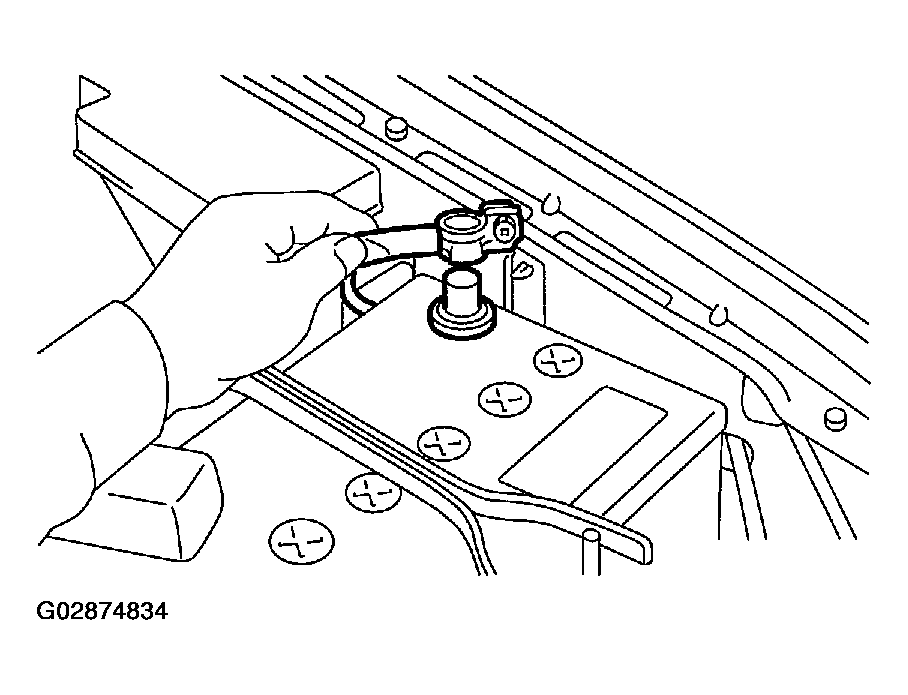 G02874834