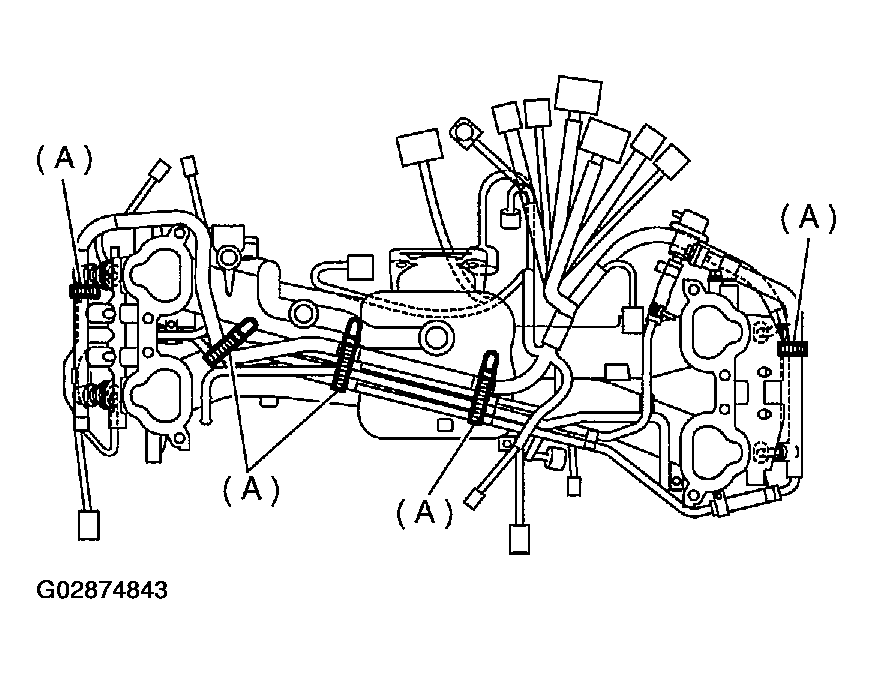 (A)
(A)
(A)
(A)
G02874843