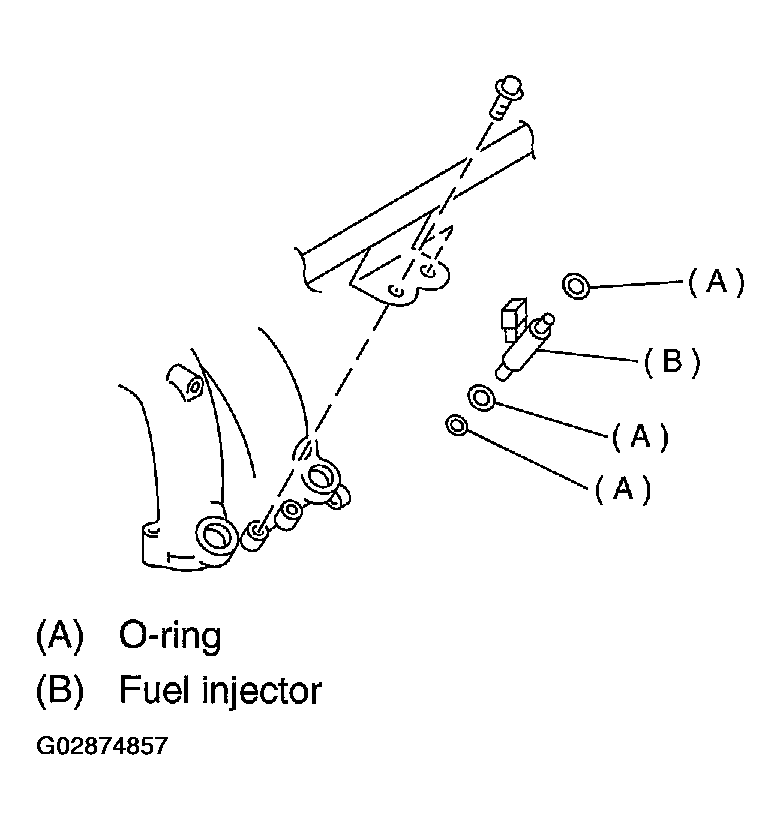 (A)
(B)
(A)
(A)

(A) O-ring
(B) Fuel injector

G02874857