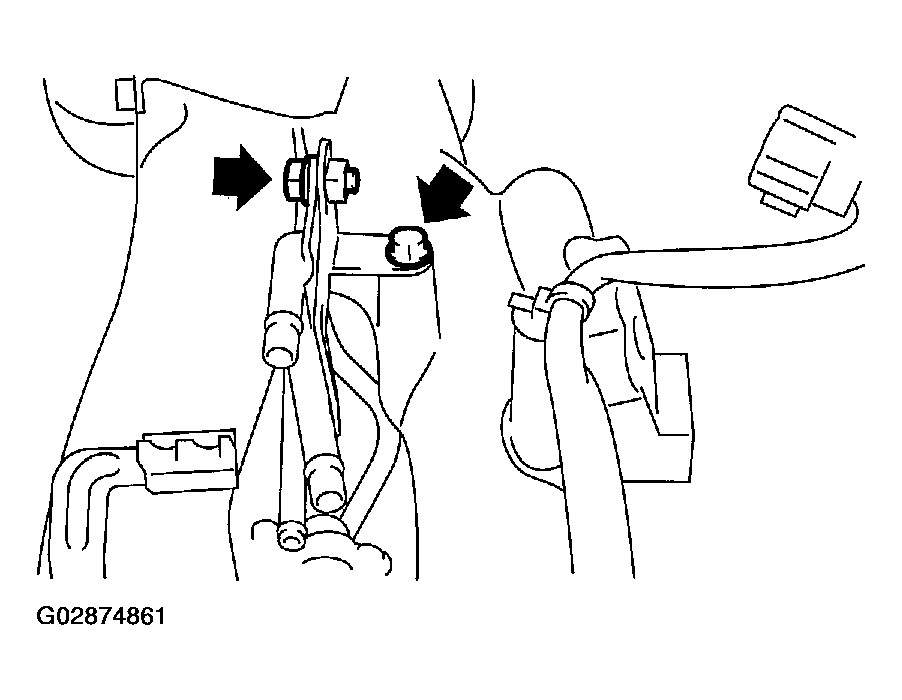 G02874861