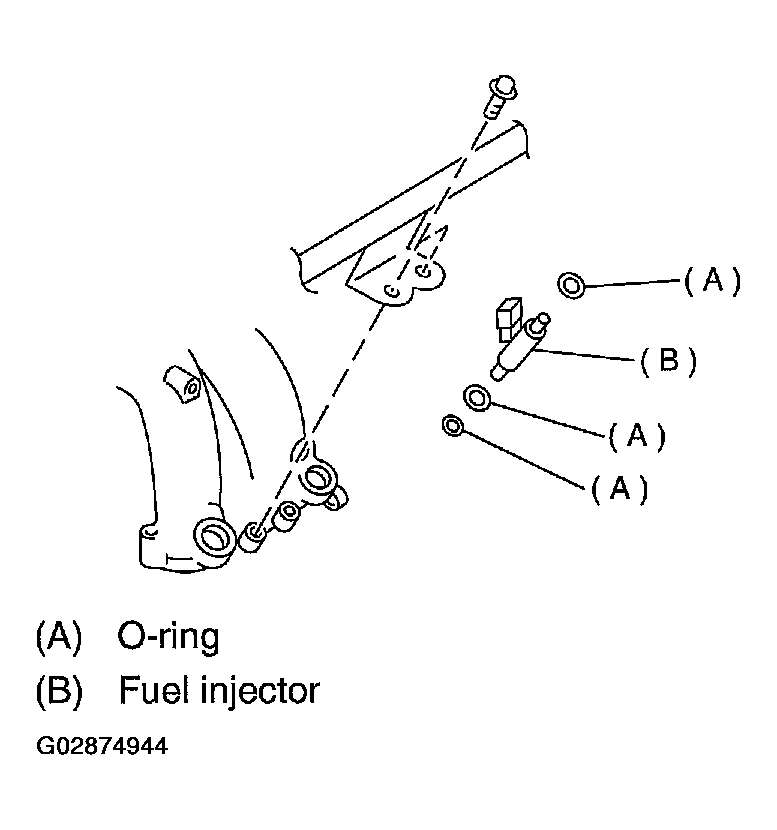 (A)

(B)

(A)

(A)

(A) O-ring

(B) Fuel injector

G02874944