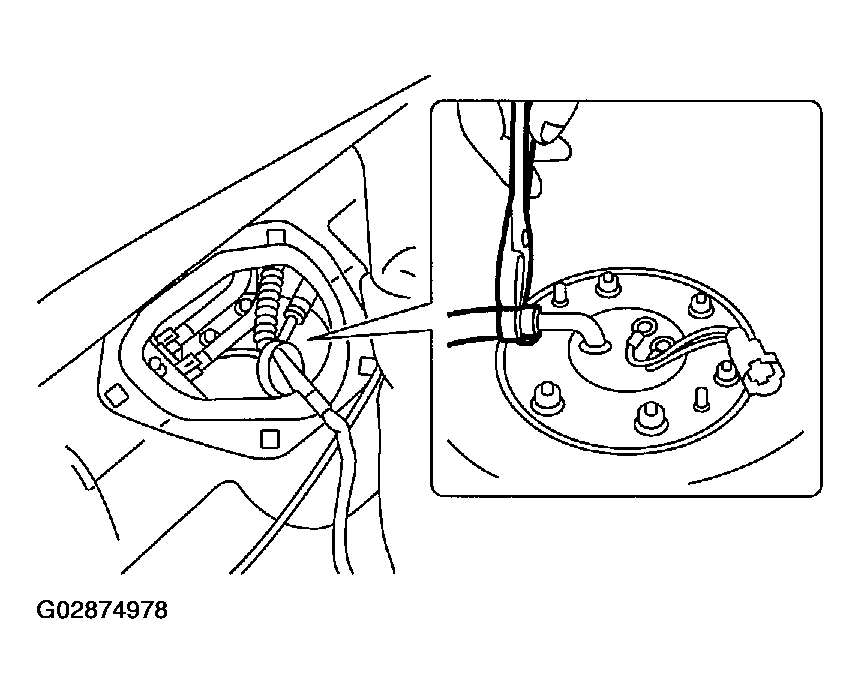 G02874978