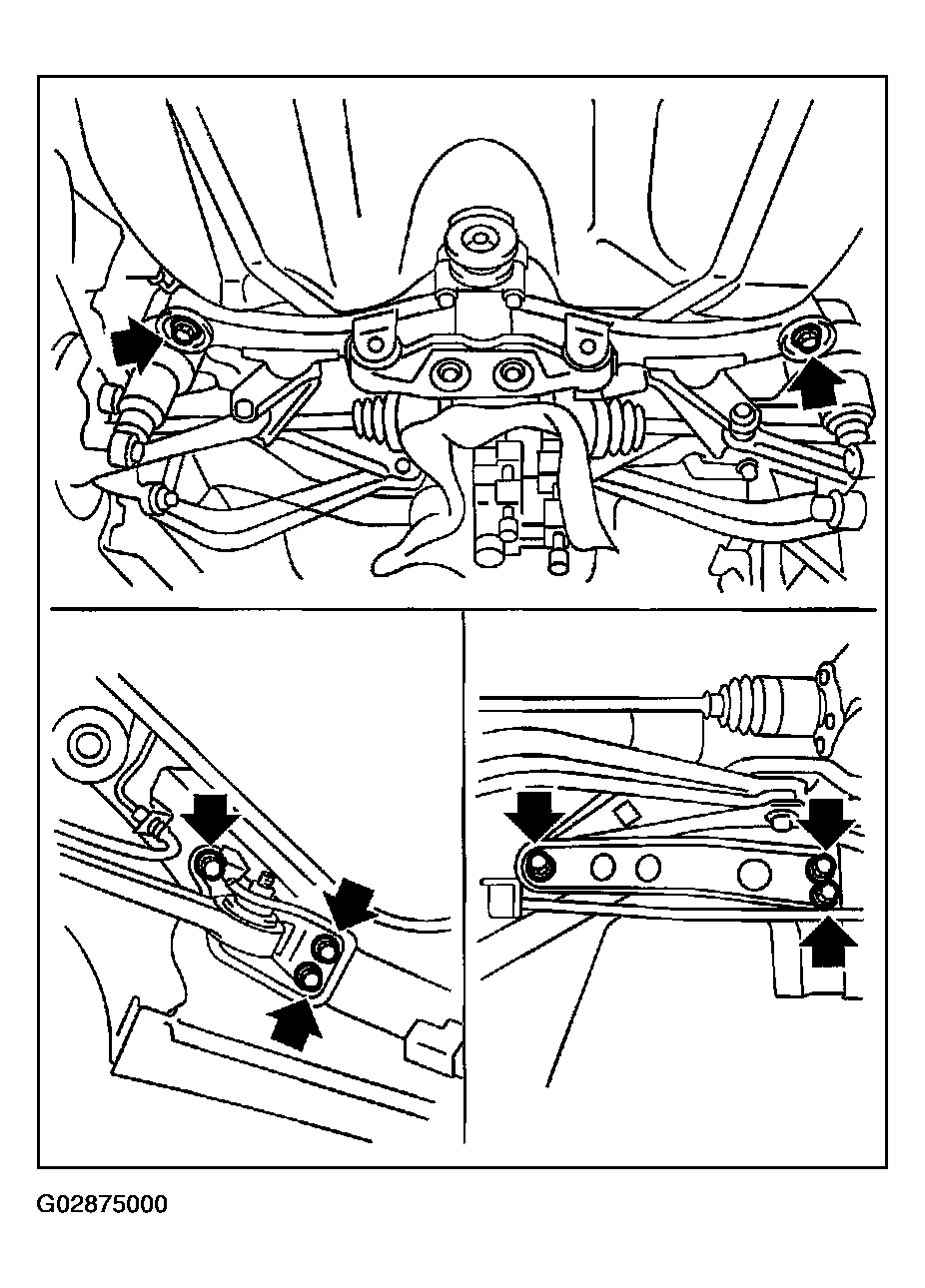 G02875000