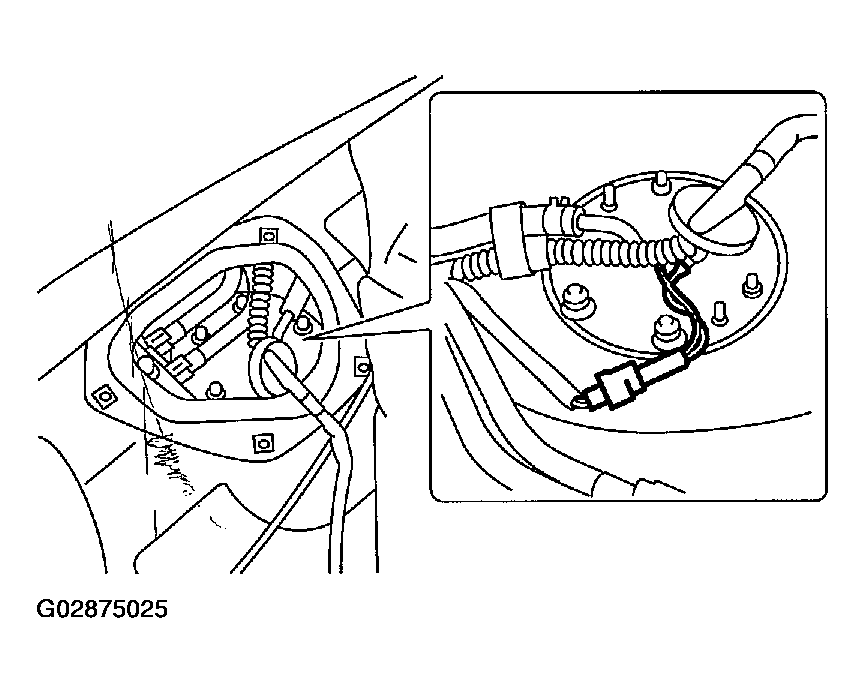 G02875025