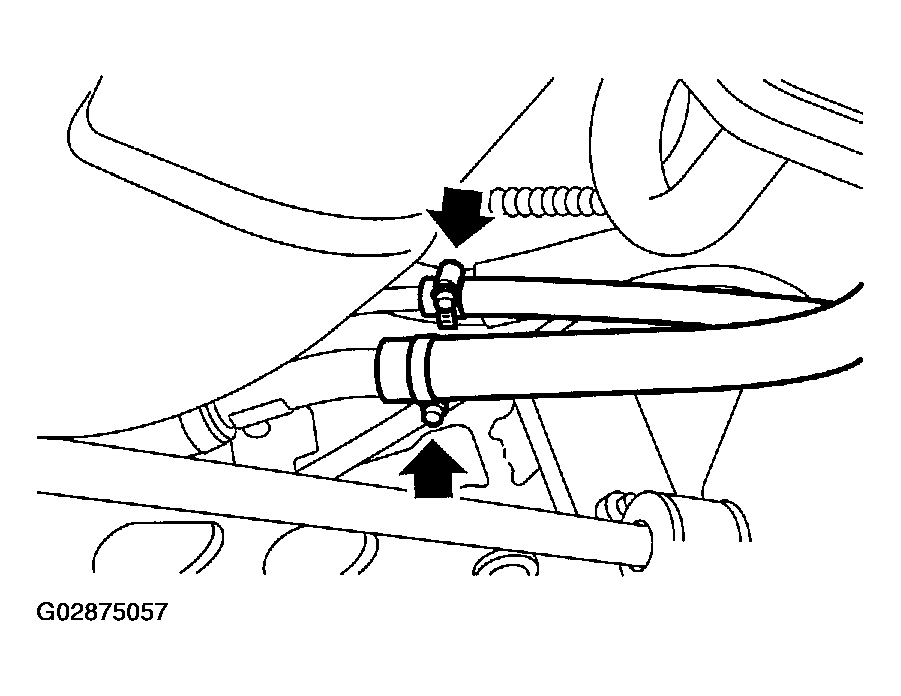 G02875057