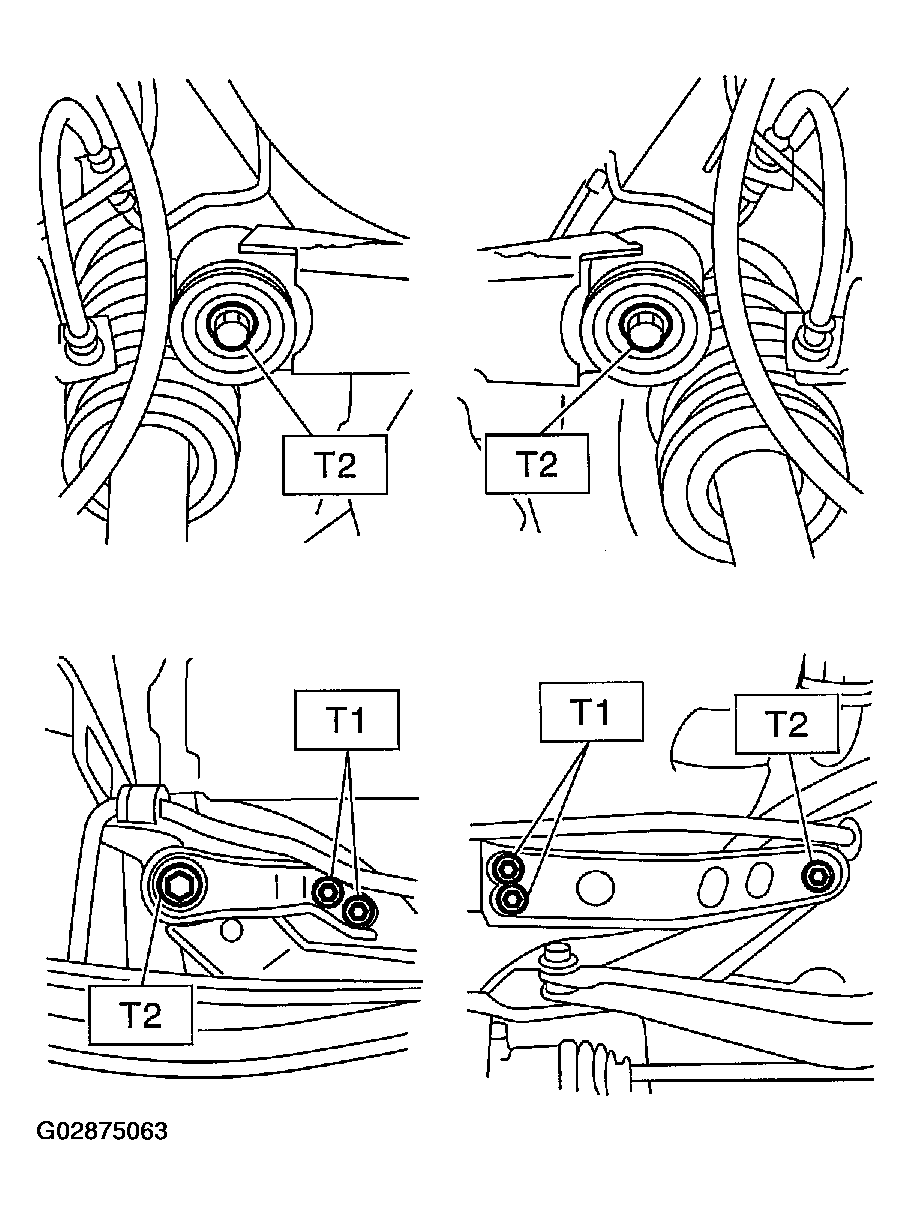 T2

T2

T1

T2

T1

T2

G02875063