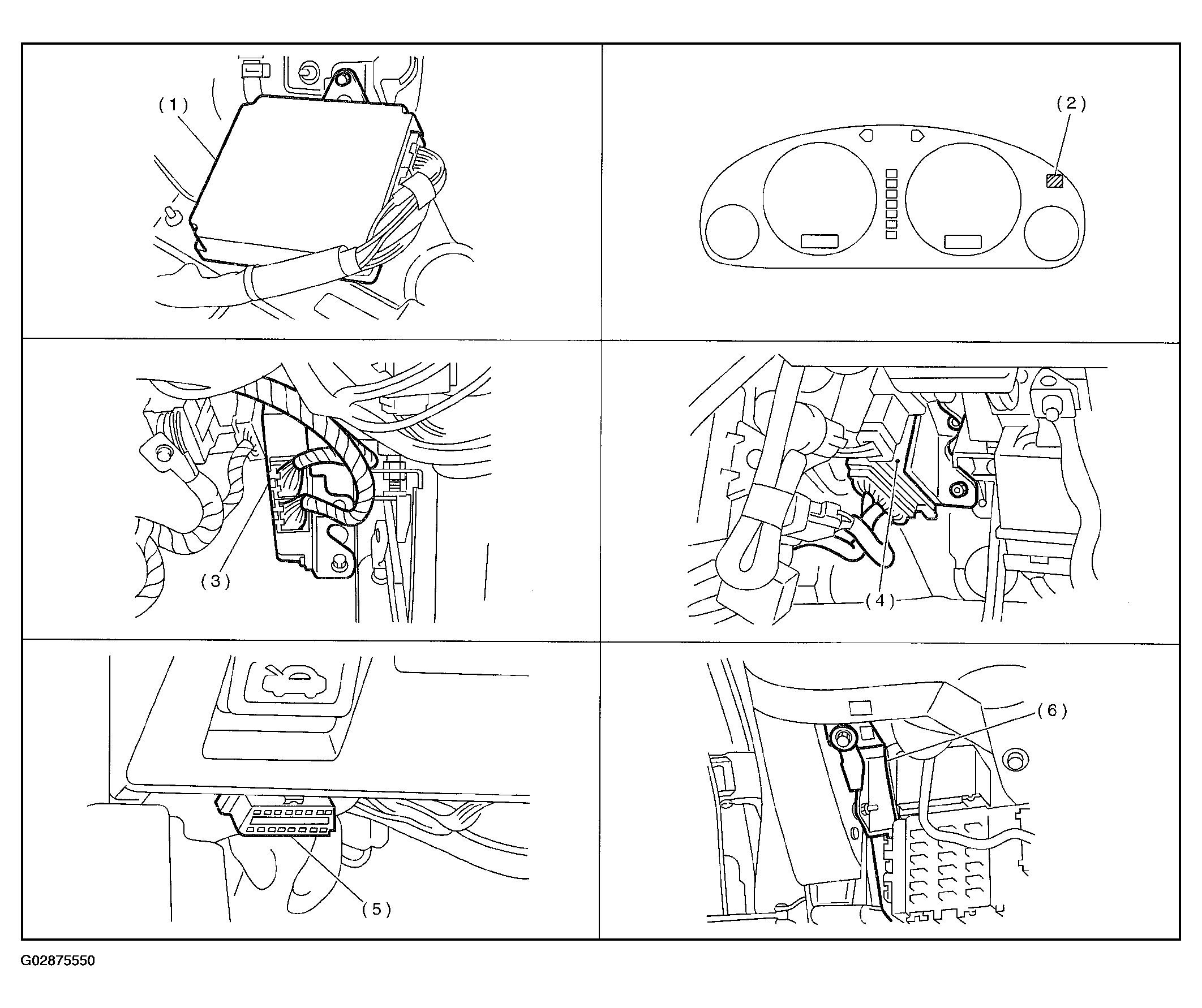 (1)

(2)

(3)

(4)

(5)

(6)

G02875550