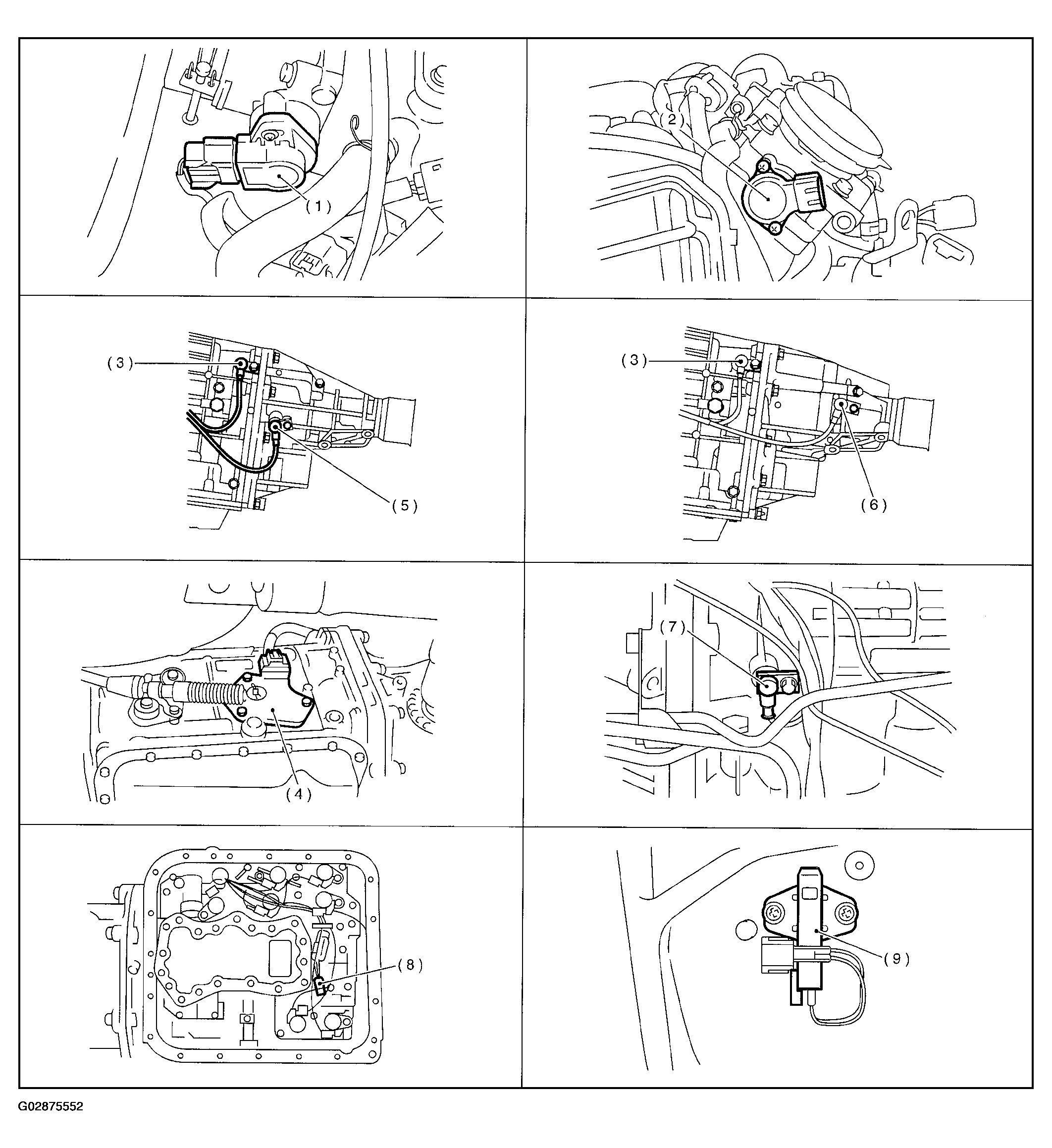 (1)

(2)

(3)

(5)

(3)

(6)

(4)

(7)

(8)

(9)

G02875552