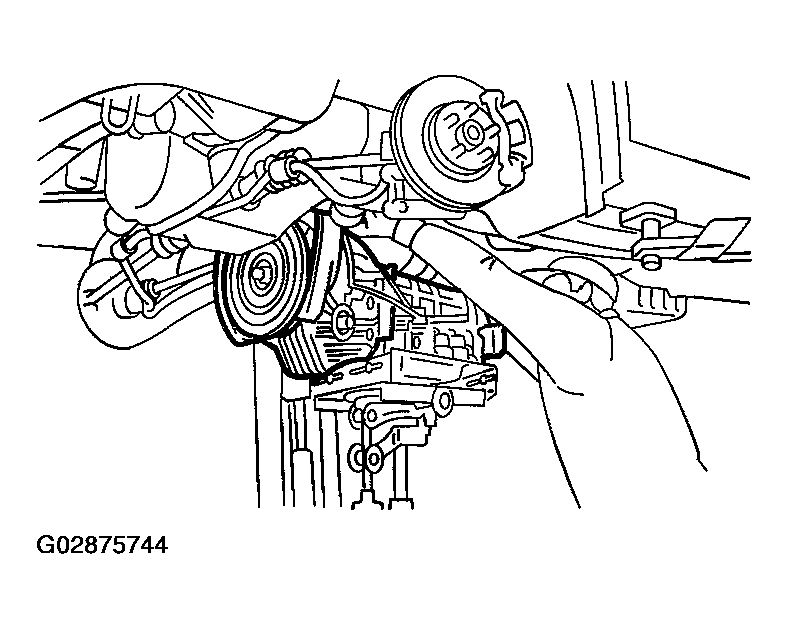 G02875744