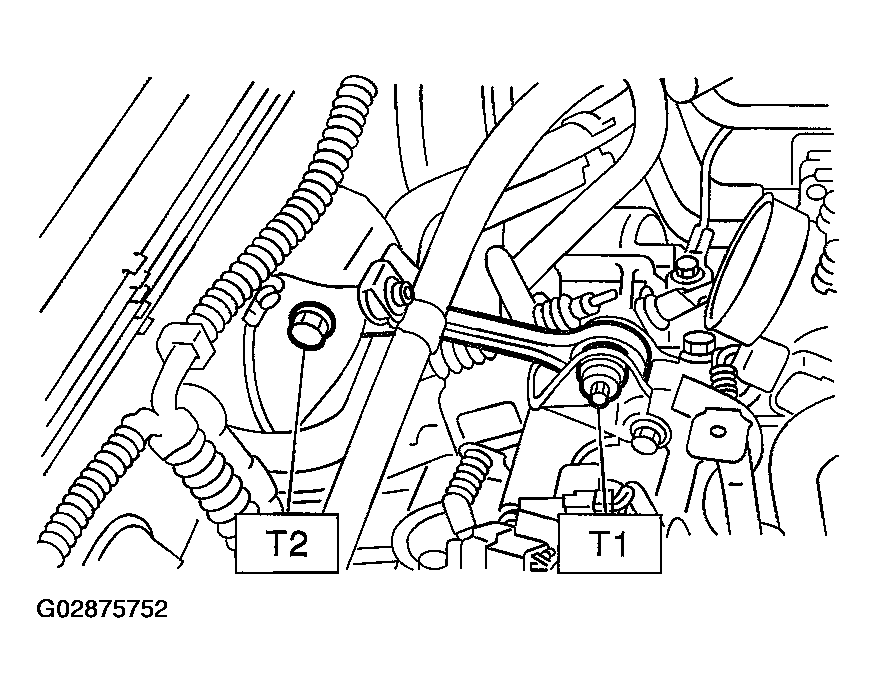 T2

T1

G02875752