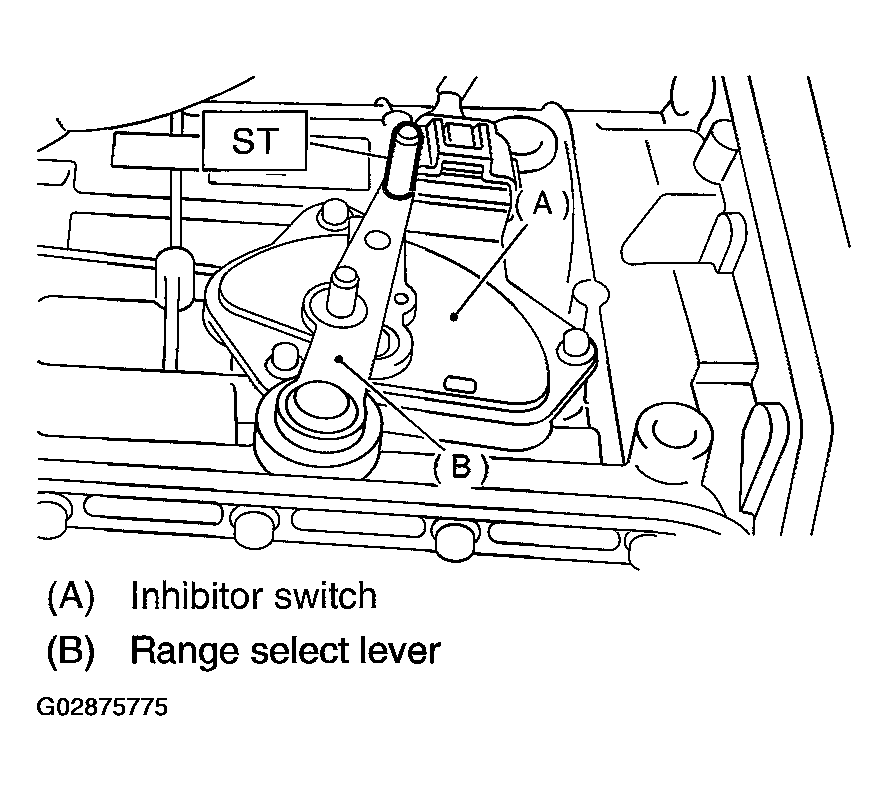 ST

(A)

(B)

(A) Inhibitor switch

(B) Range select lever

G02875775