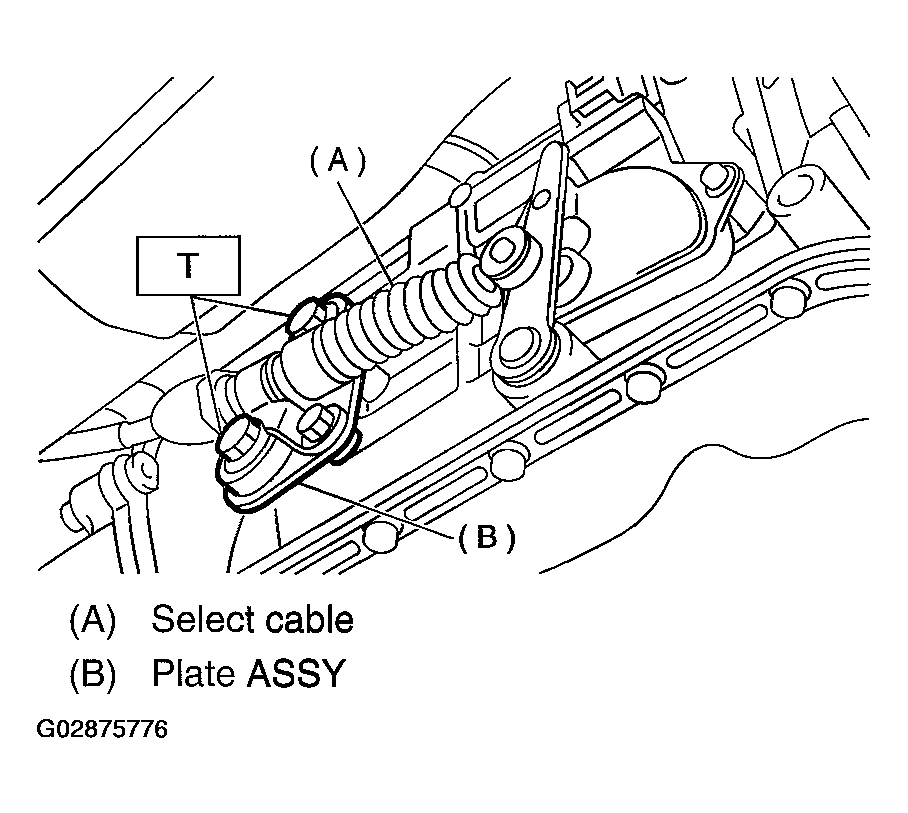 (A)

T

(B)

(A) Select cable
(B) Plate ASSY

G02875776