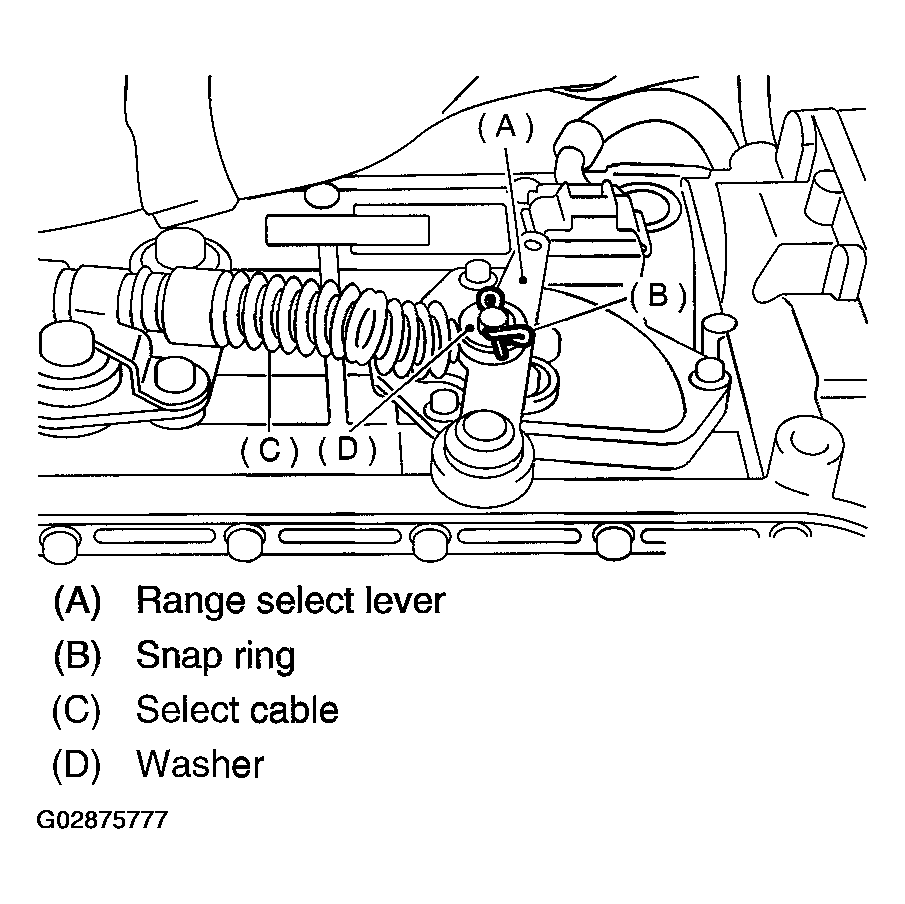 (A)

(B)

(C) (D)

(A) Range select lever
(B) Snap ring
(C) Select cable
(D) Washer

G02875777