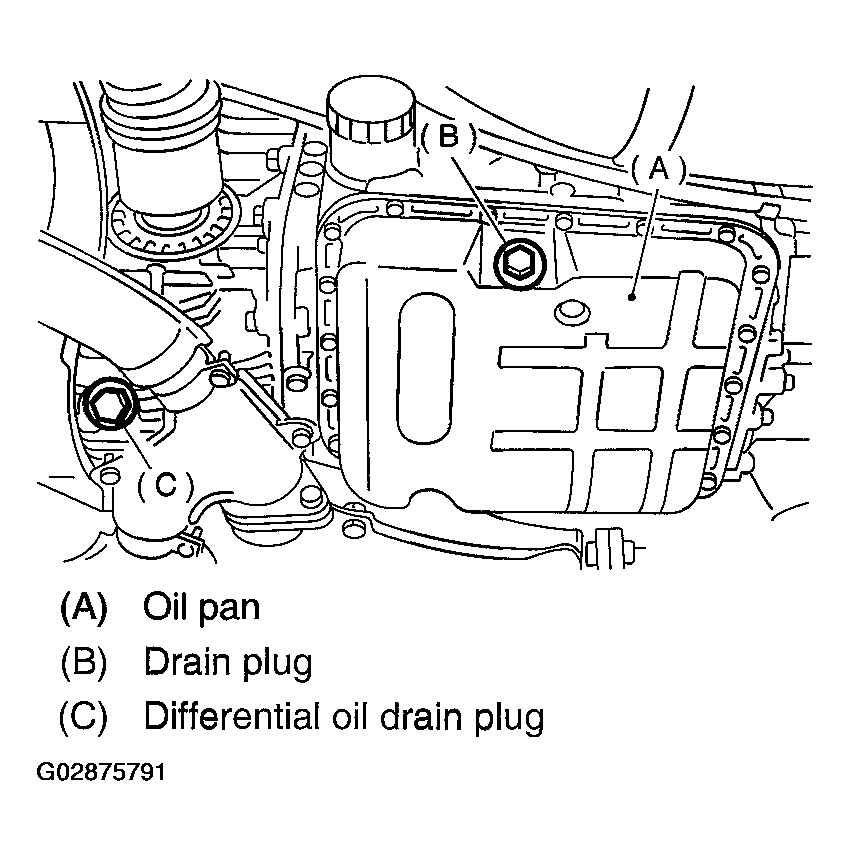 (B)
(A)
(C)

(A) Oil pan
(B) Drain plug
(C) Differential oil drain plug

G02875791