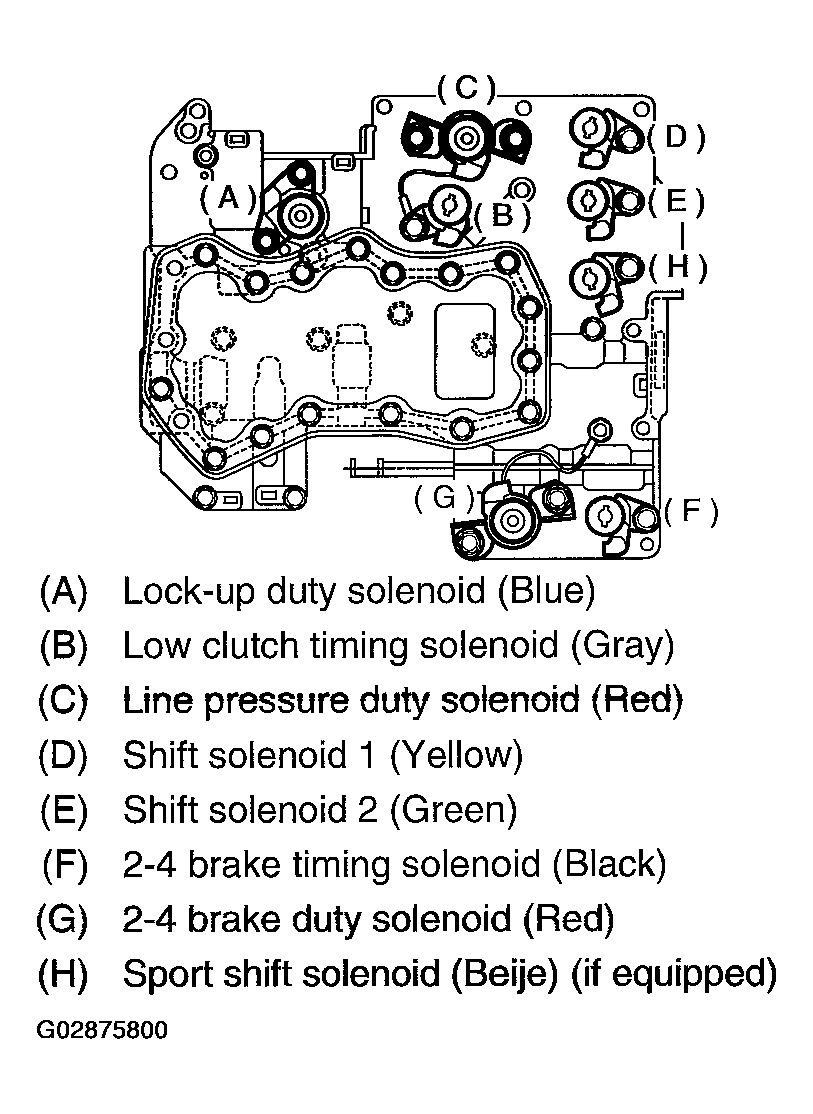 (C)
(D)
(A)
(B)
(E)
(H)
(G)
(F)

(A) Lock-up duty solenoid (Blue)
(B) Low clutch timing solenoid (Gray)
(C) Line pressure duty solenoid (Red)
(D) Shift solenoid 1 (Yellow)
(E) Shift solenoid 2 (Green)
(F) 2-4 brake timing solenoid (Black)
(G) 2-4 brake duty solenoid (Red)
(H) Sport shift solenoid (Beije) (if equipped)

G02875800