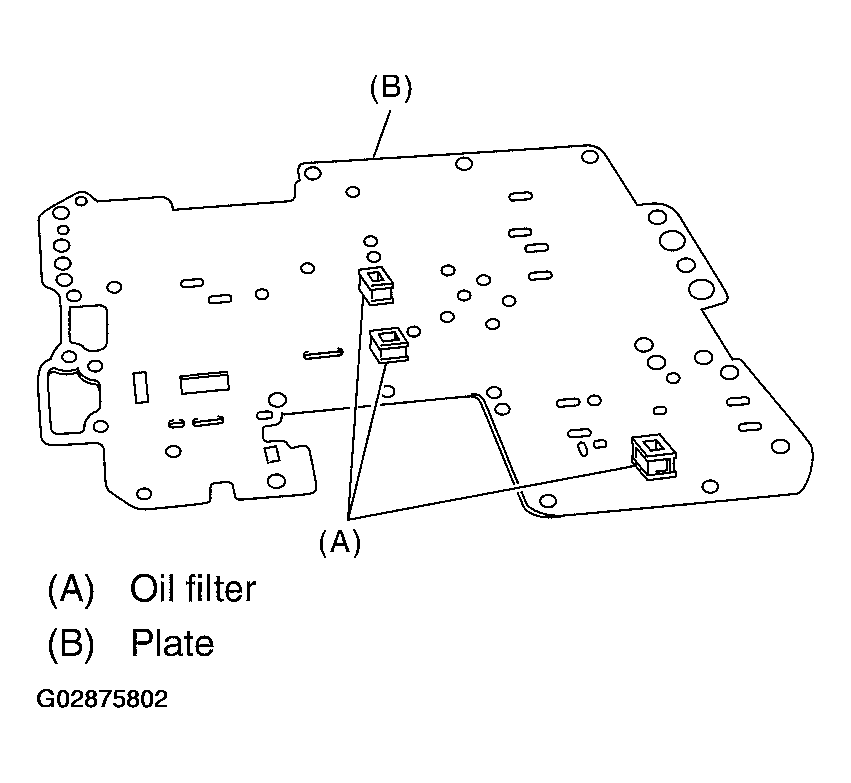 (B)

(A)

(A) Oil filter
(B) Plate

G02875802