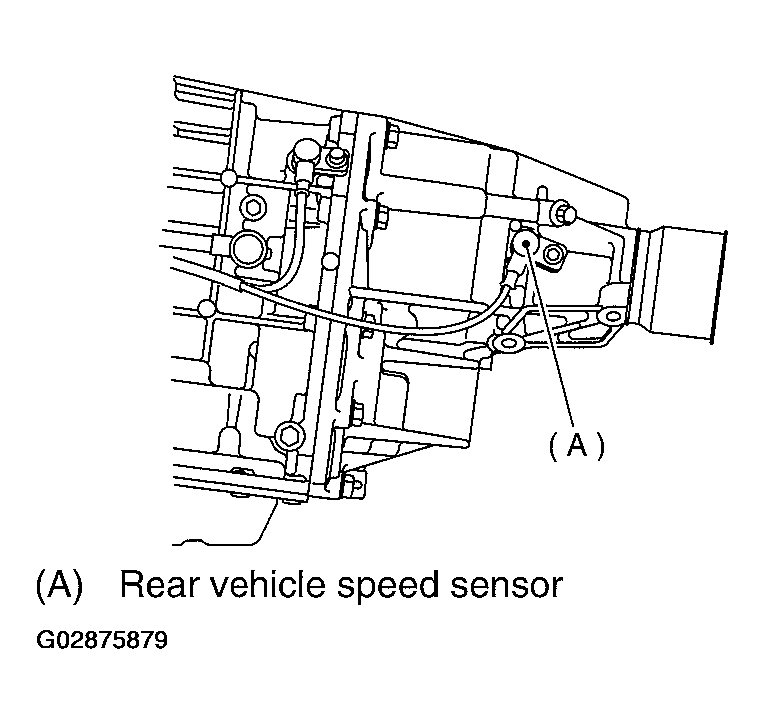 (A)

(A) Rear vehicle speed sensor

G02875879